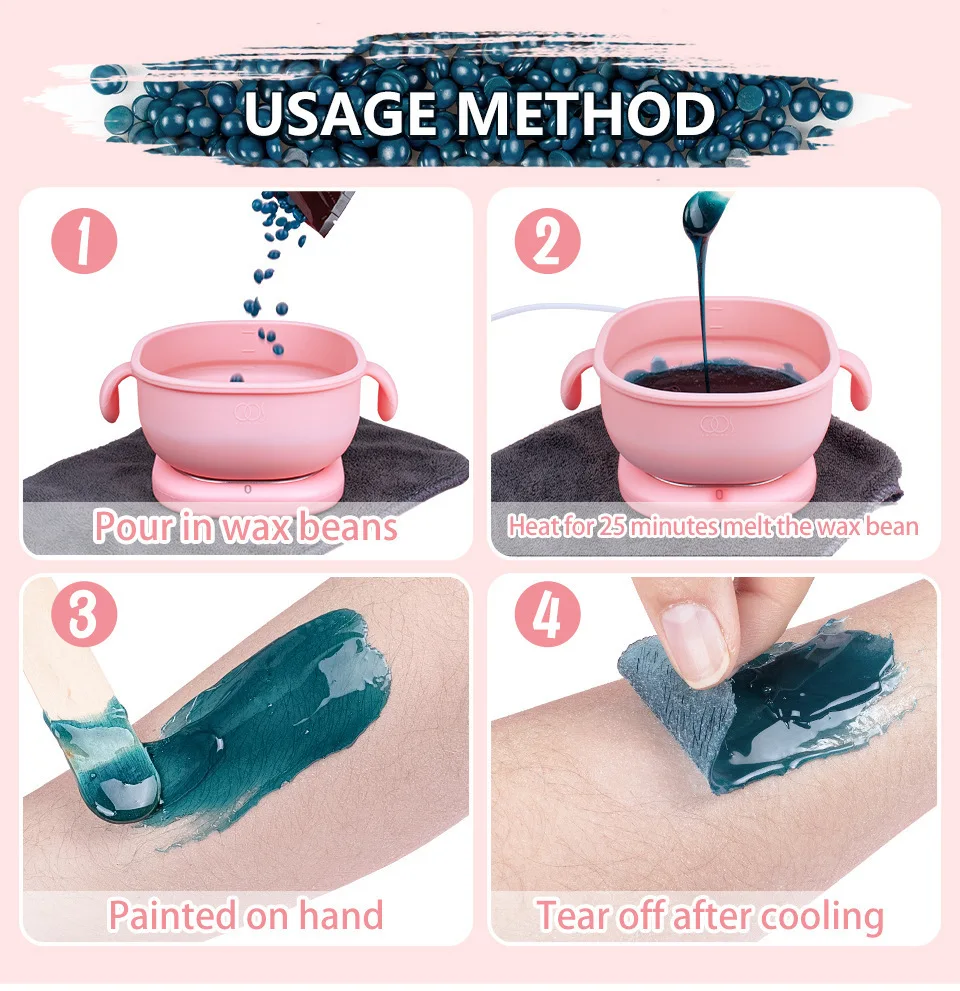 USAGE METHOD

1

Pour in wax beans

2

Heat for 25 minutes melt the wax bean

3

Painted on hand

4

Tear off after cooling