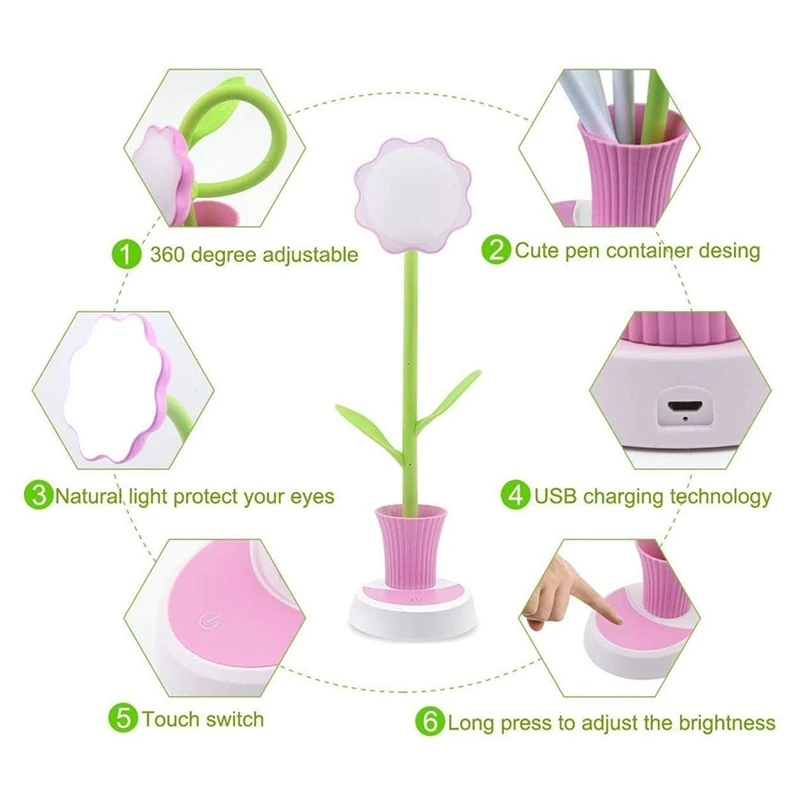 1 360 degree adjustable

2 Cute pen container desing

3 Natural light protect your eyes

4 USB charging technology

5 Touch switch

6 Long press to adjust the brightness