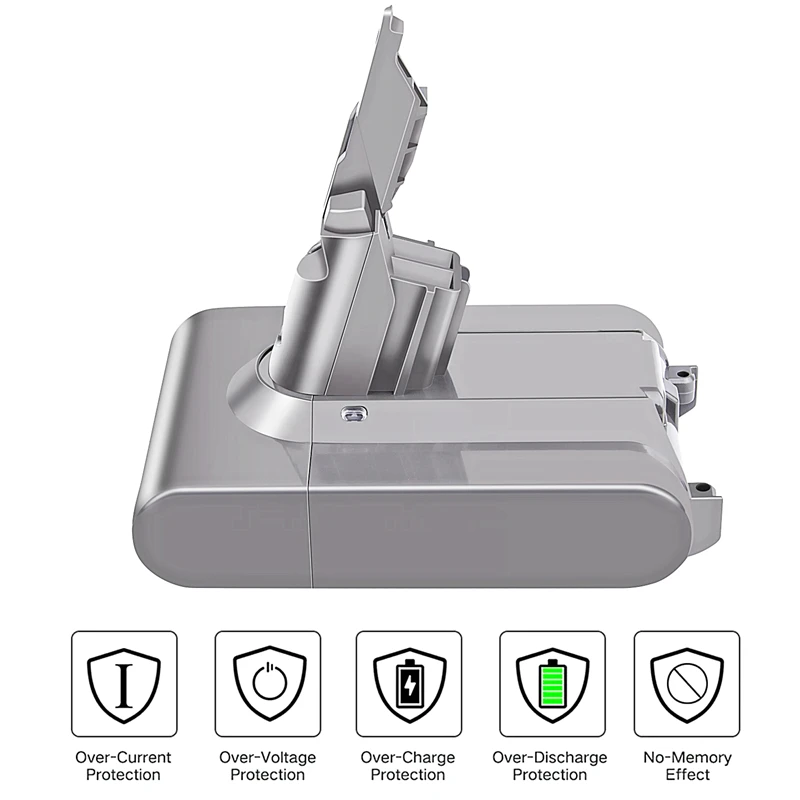 I

Over-Current Protection

Over-Voltage Protection

Over-Charge Protection

Over-Discharge Protection

No-Memory Effect