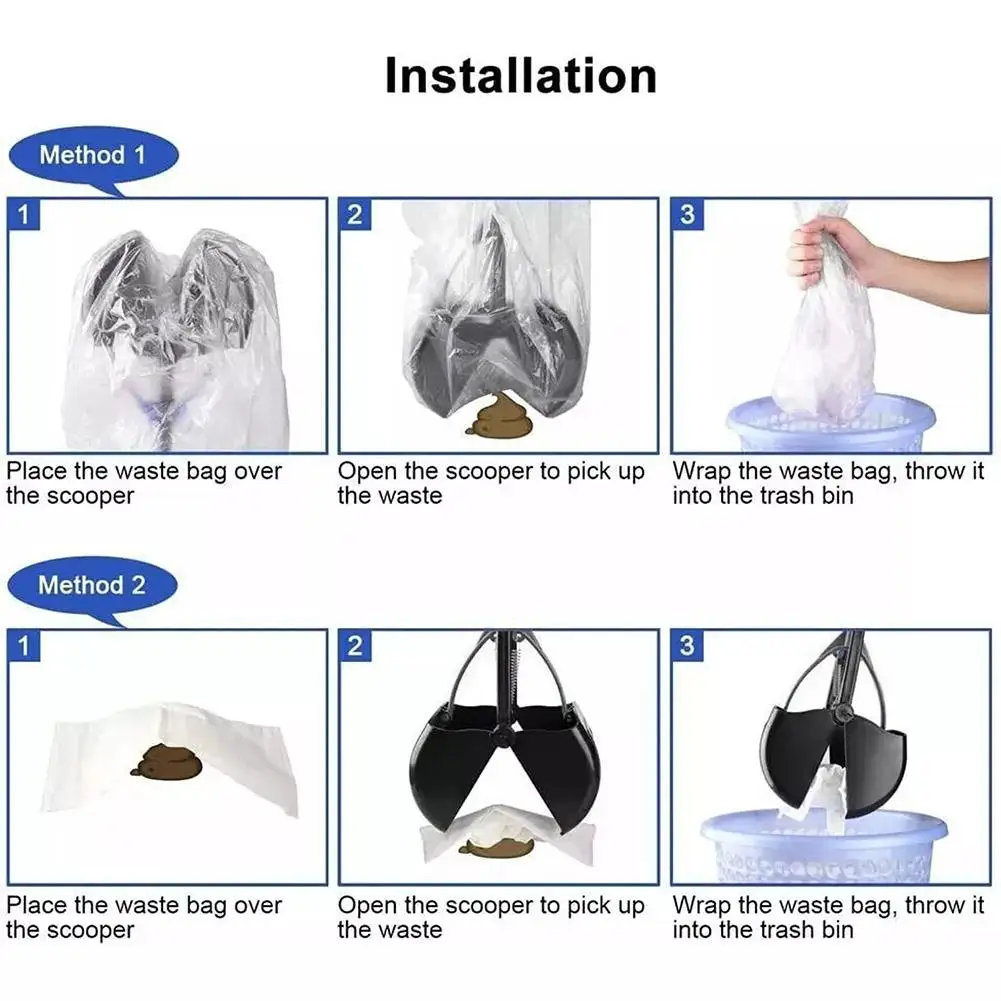 Installation

Method 1

1

Place the waste bag over the scooper

2

Open the scooper to pick up the waste

3

Wrap the waste bag, throw it into the trash bin

Method 2

1

Place the waste bag over the scooper

2

Open the scooper to pick up the waste

3

Wrap the waste bag, throw it into the trash bin