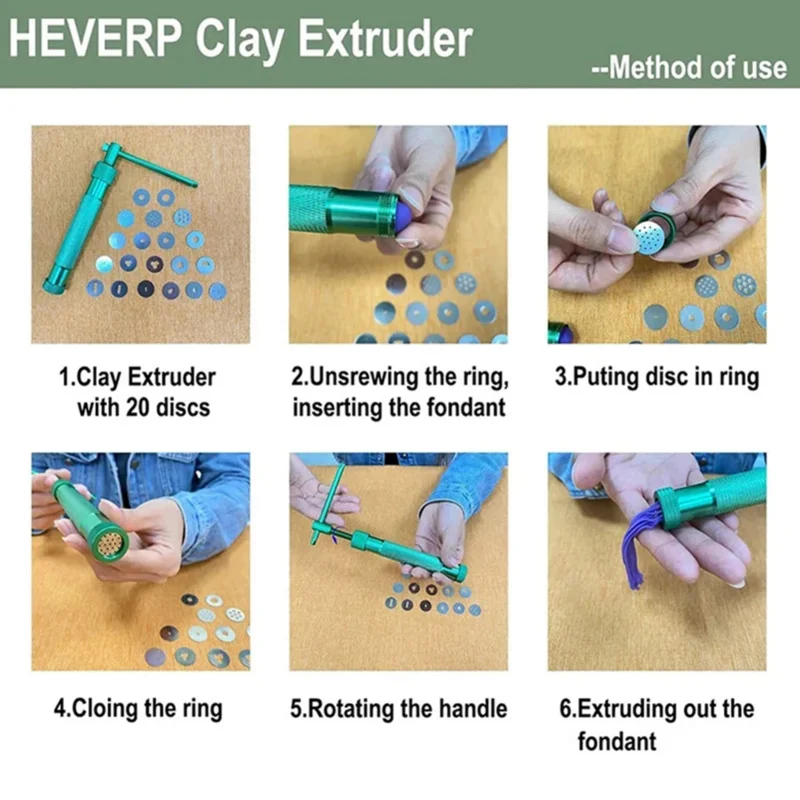 HEVERP Clay Extruder

--Method of use

1.Clay Extruder with 20 discs

2.Unsrewing the ring, inserting the fondant

3.Puting disc in ring

4.Cloing the ring

5.Rotating the handle

6.Extruding out the fondant