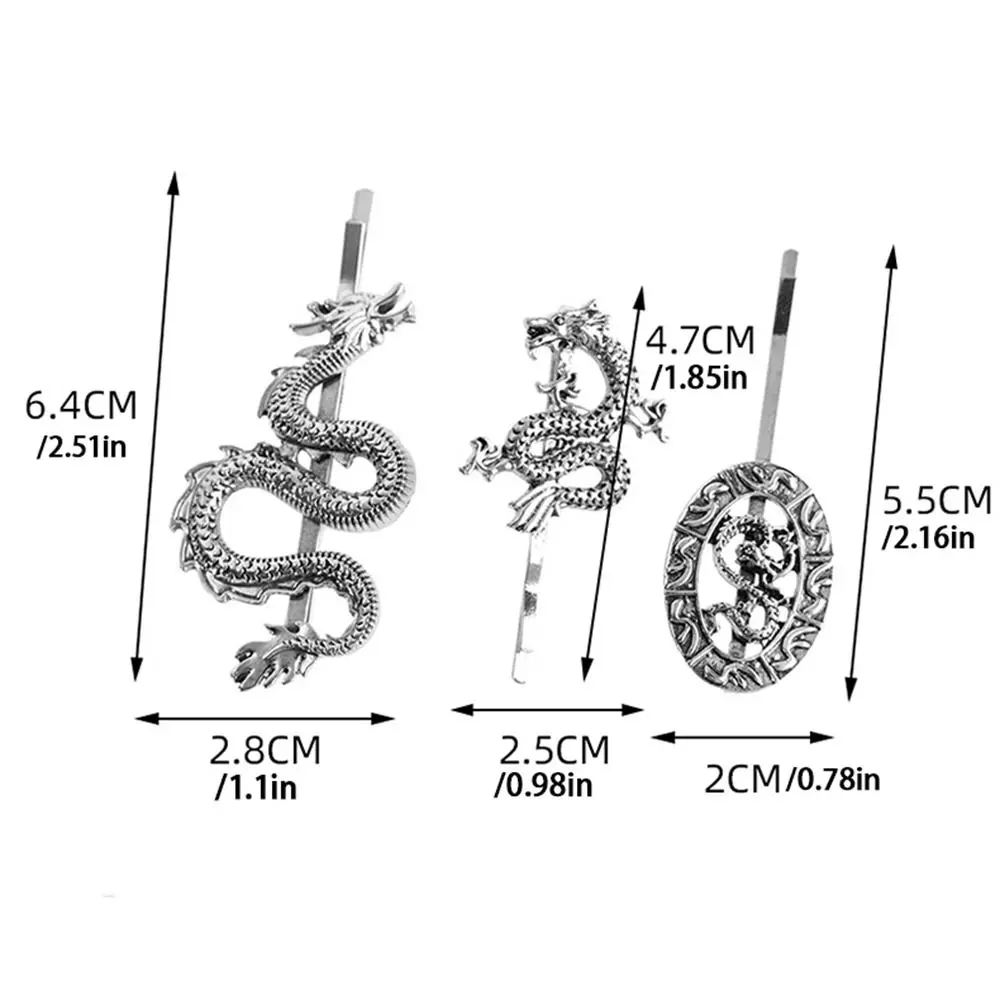 6.4CM
/2.51in

4.7CM
/1.85in

5.5CM
/2.16in

2.8CM
/1.1in

2.5CM
/0.98in

2CM/0.78in