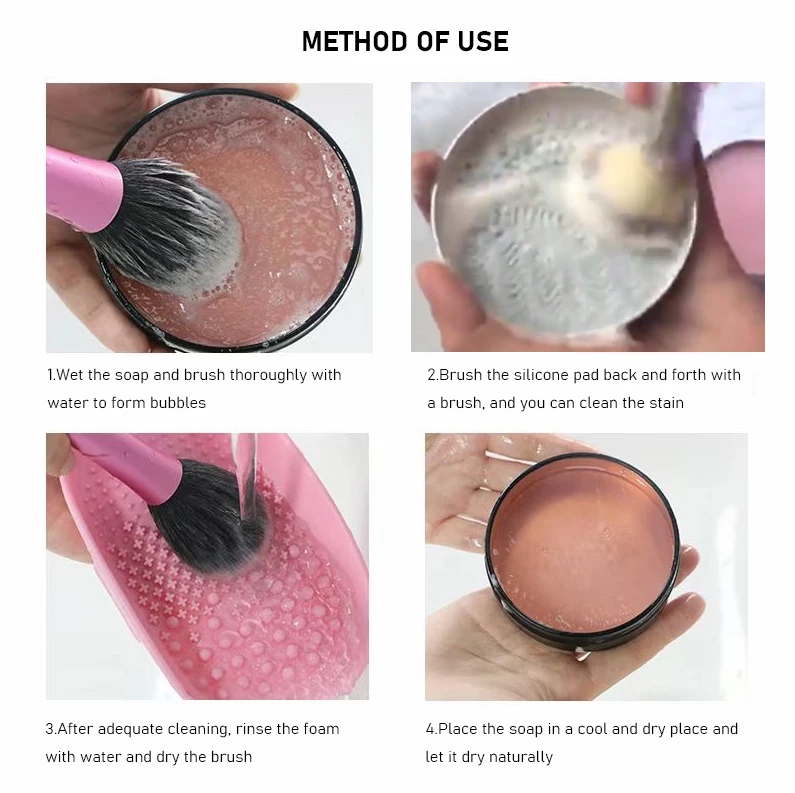 METHOD OF USE

1.Wet the soap and brush thoroughly with water to form bubbles

2.Brush the silicone pad back and forth with a brush, and you can clean the stain

3.After adequate cleaning, rinse the foam with water and dry the brush

4.Place the soap in a cool and dry place and let it dry naturally