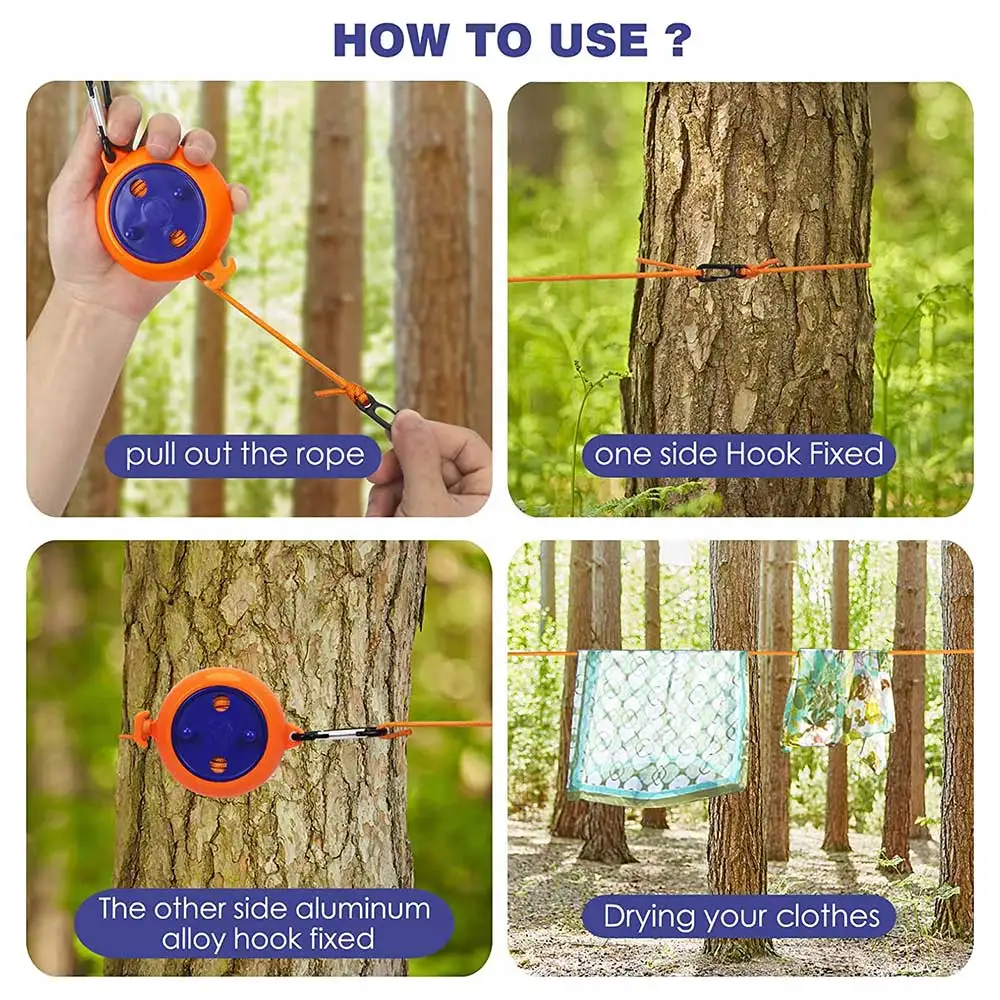 HOW TO USE ?

pull out the rope

one side Hook Fixed

The other side aluminum alloy hook fixed

Drying your clothes