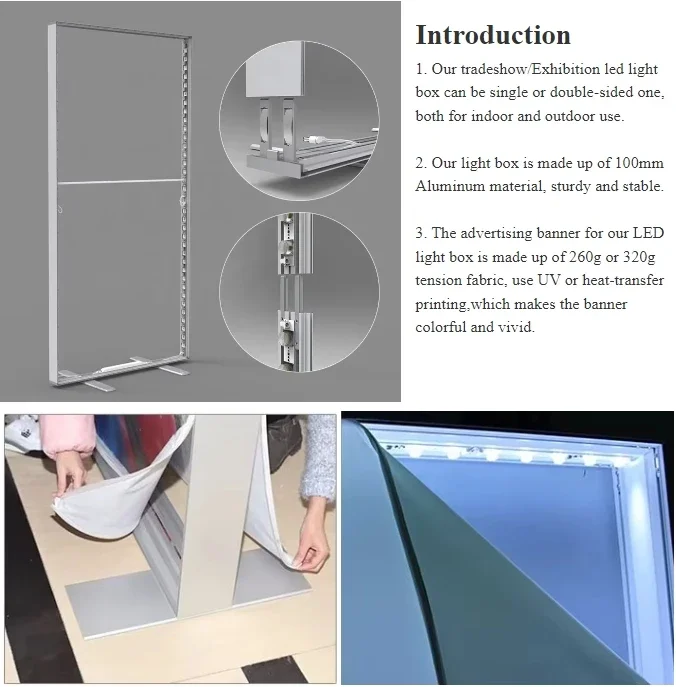 Introduction

1. Our tradeshow/Exhibition led light box can be single or double-sided one, both for indoor and outdoor use.

2. Our light box is made up of 100mm Aluminum material, sturdy and stable.

3. The advertising banner for our LED light box is made up of 260g or 320g tension fabric, use UV or heat-transfer printing,which makes the banner colorful and vivid.