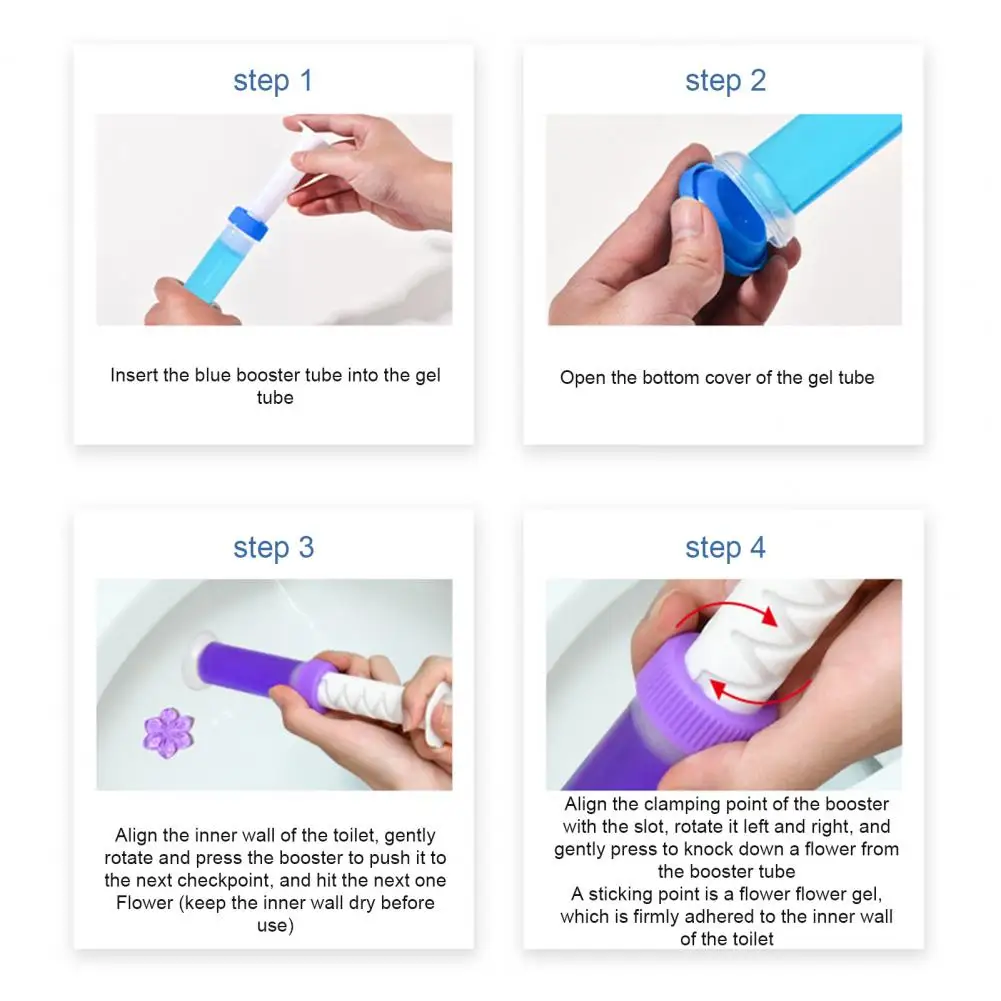 step 1

Insert the blue booster tube into the gel tube

step 2

Open the bottom cover of the gel tube

step 3

Align the inner wall of the toilet, gently rotate and press the booster to push it to the next checkpoint, and hit the next one Flower (keep the inner wall dry before use)

step 4

Align the clamping point of the booster with the slot, rotate it left and right, and gently press to knock down a flower from the booster tube
A sticking point is a flower flower gel, which is firmly adhered to the inner wall of the toilet