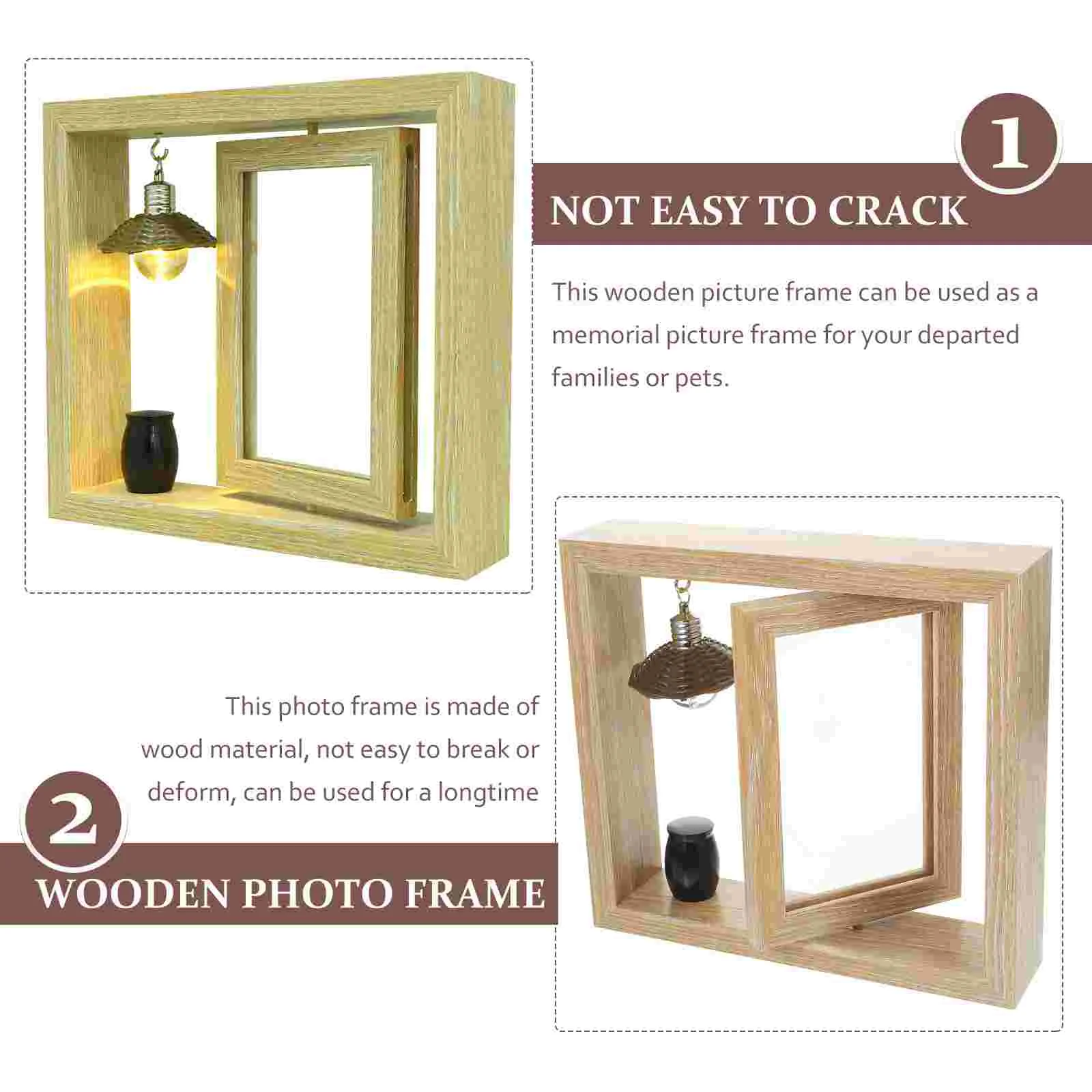 1

NOT EASY TO CRACK

This wooden picture frame can be used as a memorial picture frame for your departed families or pets.

This photo frame is made of wood material, not easy to break or deform, can be used for a longtime

2

WOODEN PHOTO FRAME