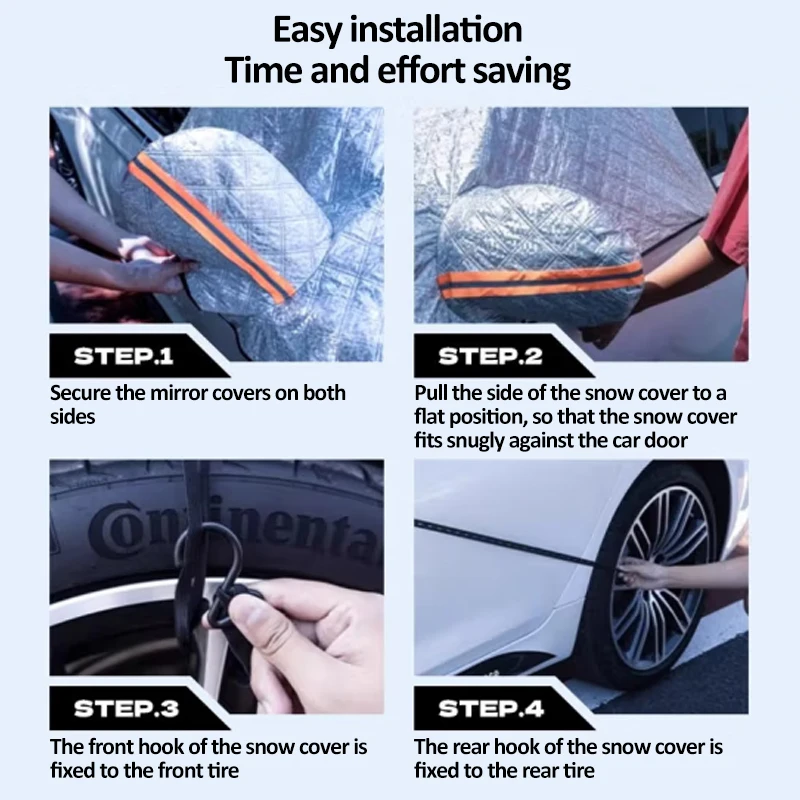 Easy installation
Time and effort saving

STEP.1
Secure the mirror covers on both sides

STEP.2
Pull the side of the snow cover to a flat position, so that the snow cover fits snugly against the car door

Continental

STEP.3
The front hook of the snow cover is fixed to the front tire

STEP.4
The rear hook of the snow cover is fixed to the rear tire