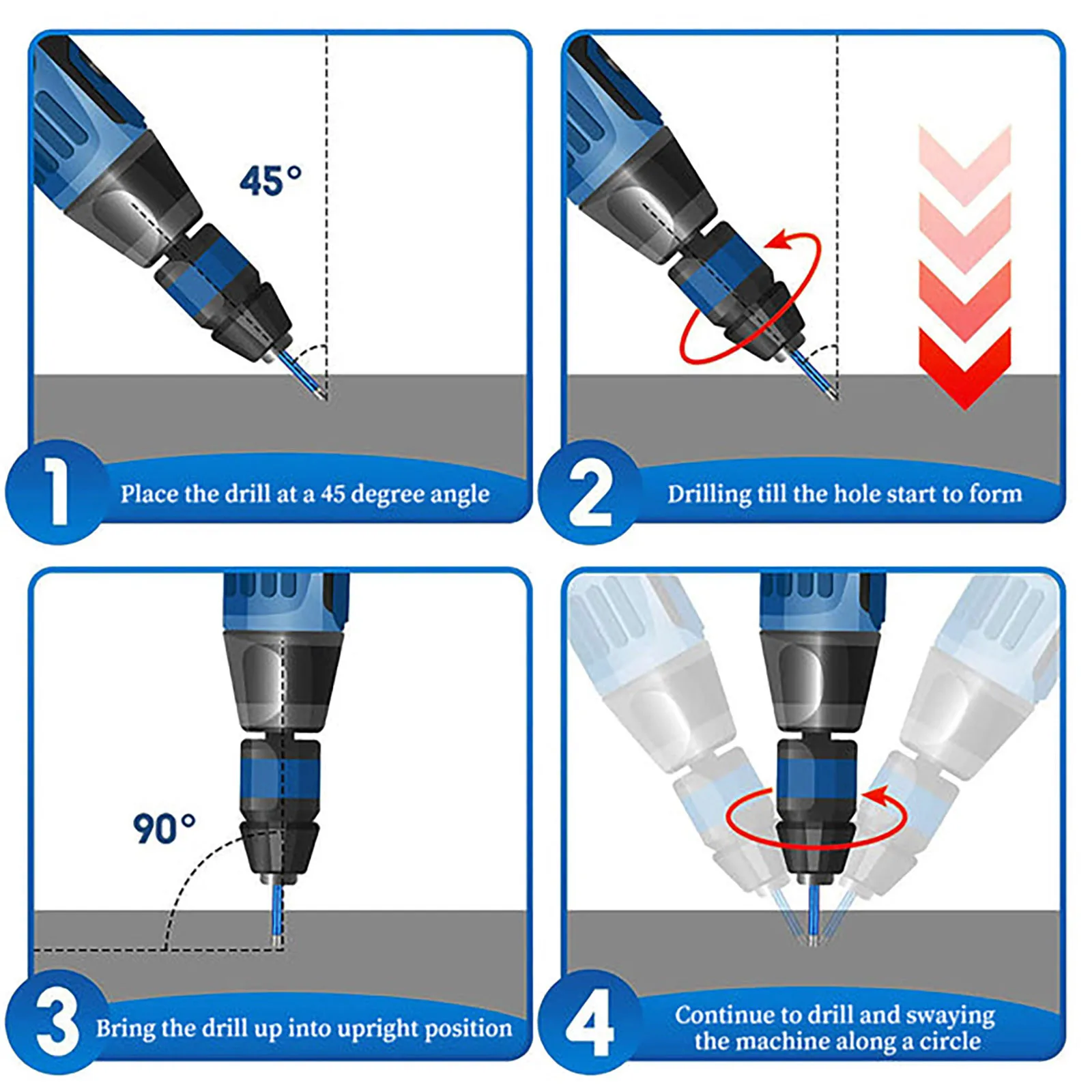 45°

1 Place the drill at a 45 degree angle

2 Drilling till the hole start to form

90°

3 Bring the drill up into upright position

4 Continue to drill and swaying the machine along a circle