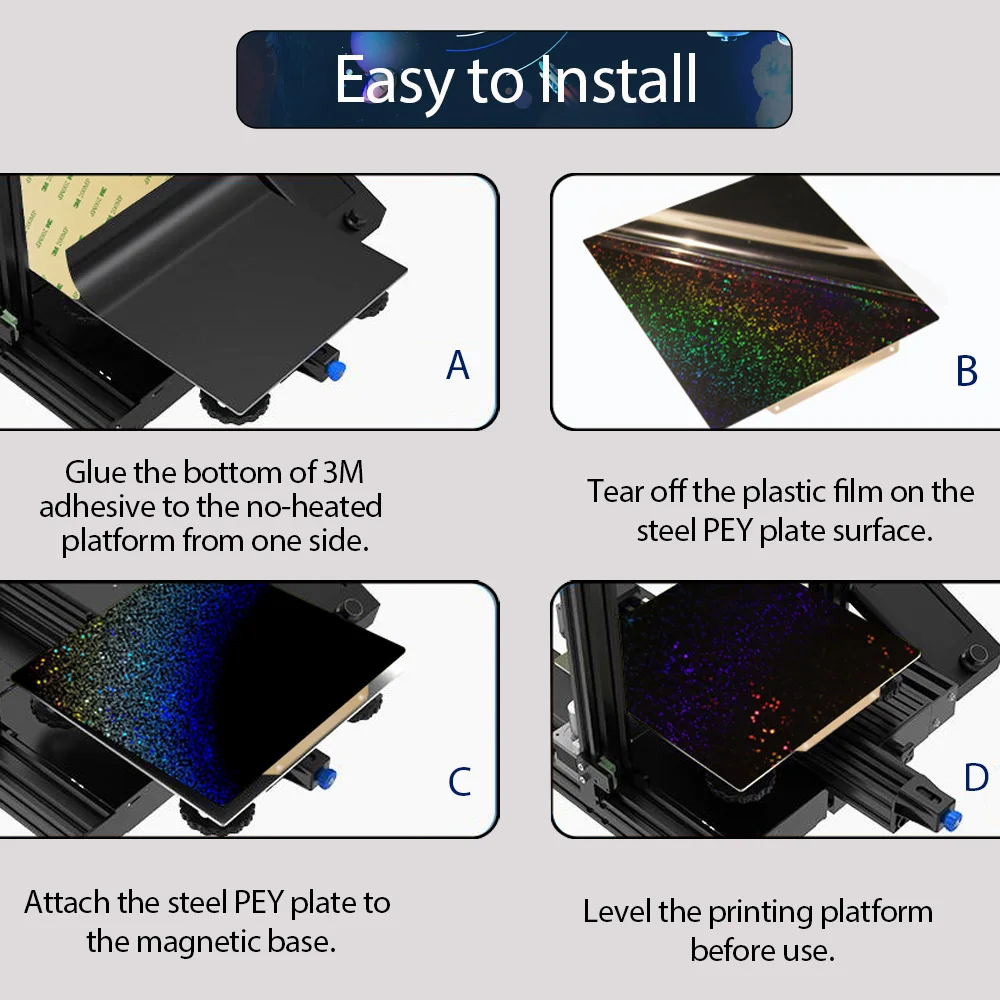 Easy to Install

A

Glue the bottom of 3M adhesive to the no-heated platform from one side.

B

Tear off the plastic film on the steel PEY plate surface.

C

Attach the steel PEY plate to the magnetic base.

D

Level the printing platform before use.