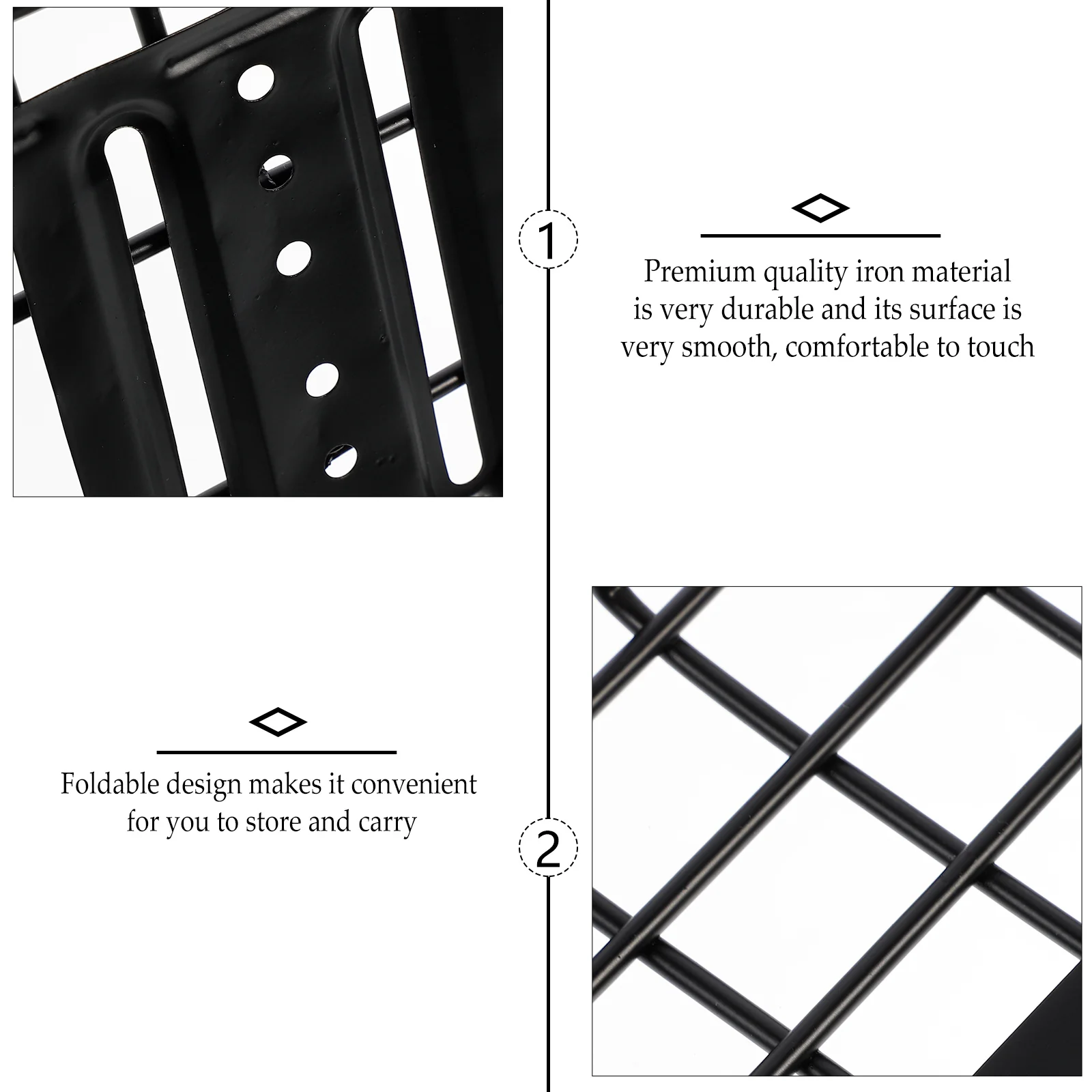 1

Premium quality iron material is very durable and its surface is very smooth, comfortable to touch

Foldable design makes it convenient for you to store and carry

2