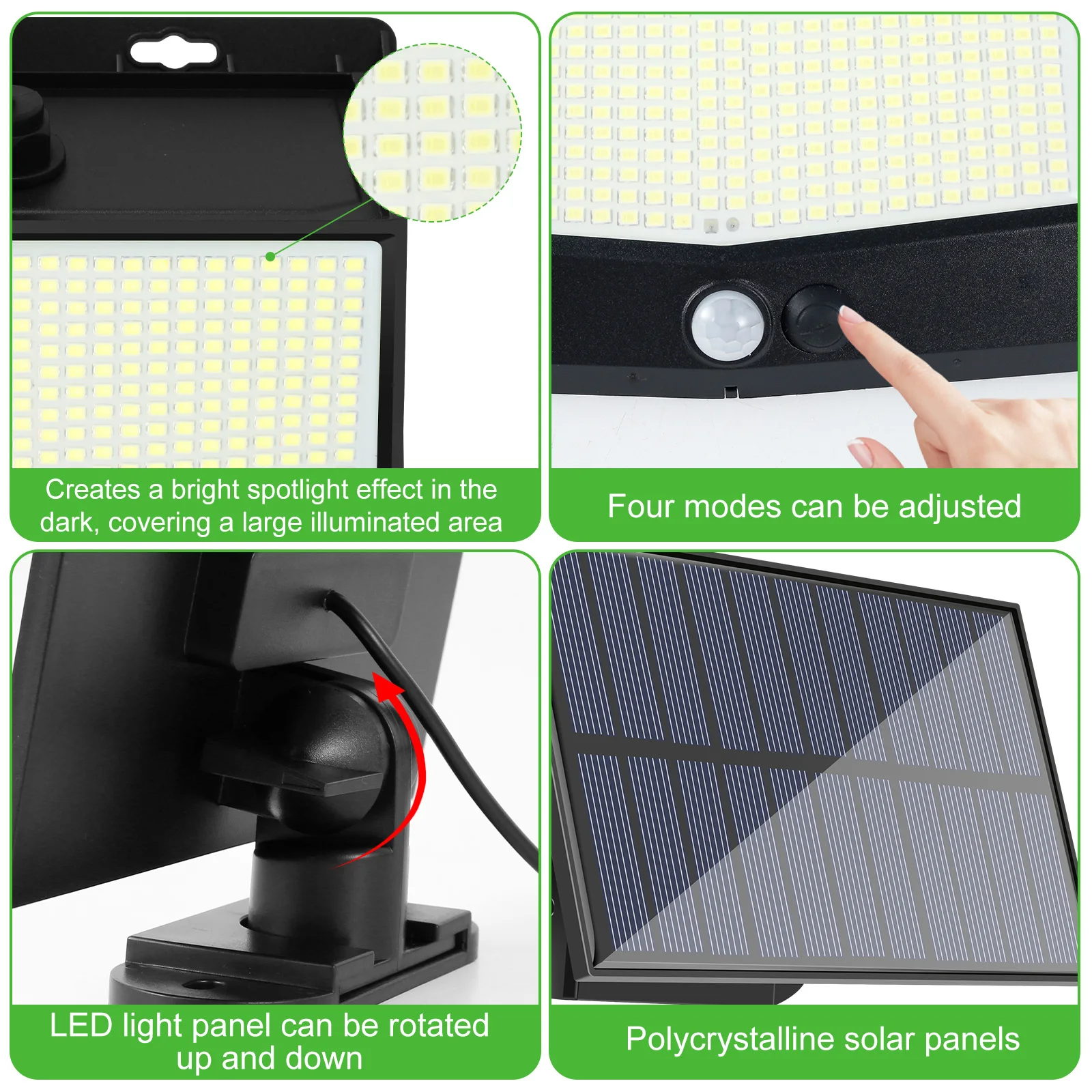 Creates a bright spotlight effect in the dark, covering a large illuminated area

Four modes can be adjusted

LED light panel can be rotated up and down

Polycrystalline solar panels