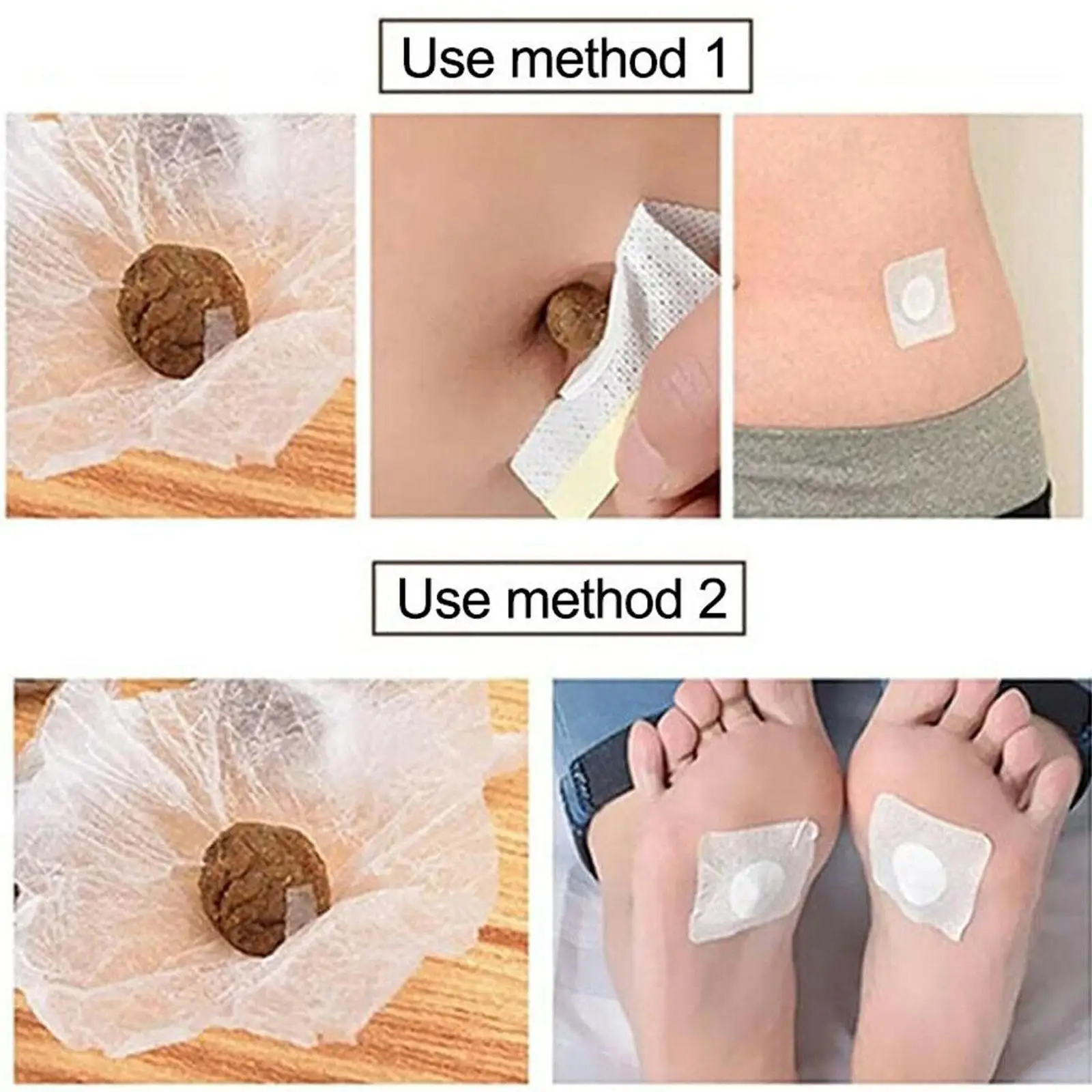 Use method 1

Use method 2