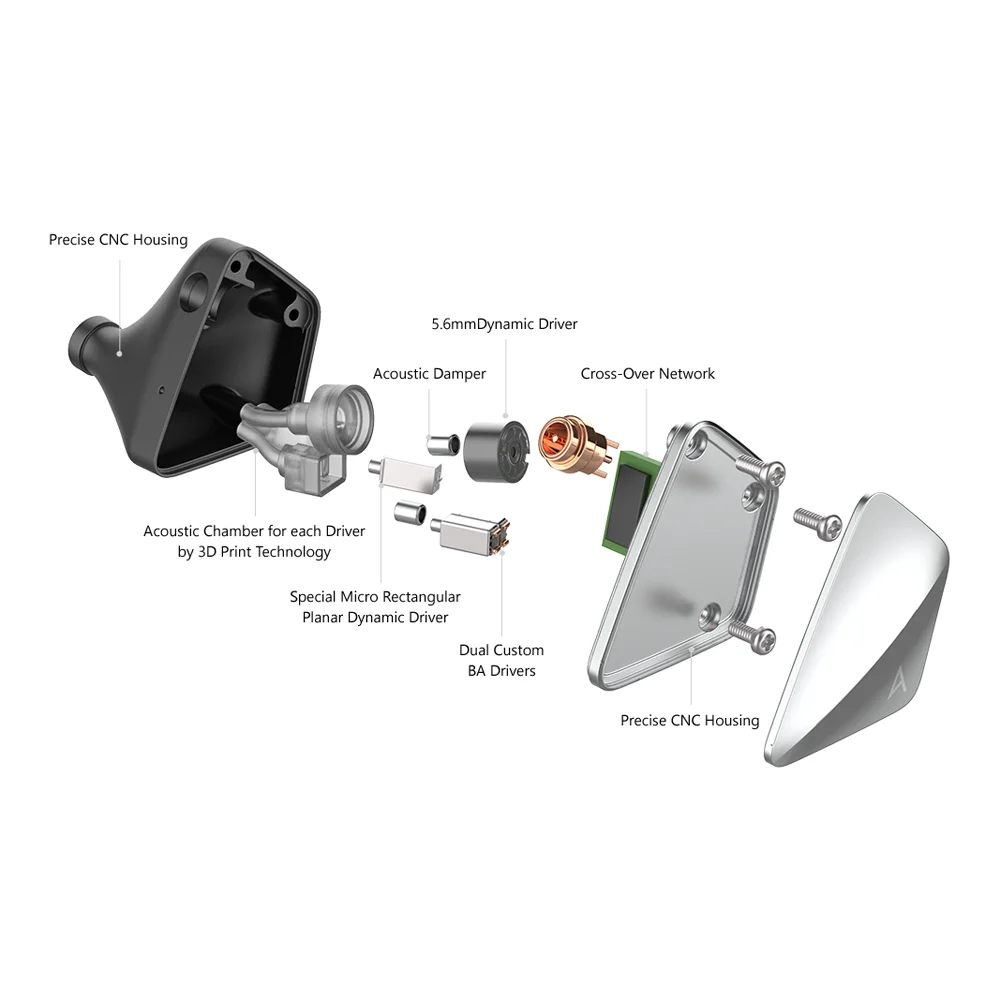 Precise CNC Housing

5.6mmDynamic Driver

Acoustic Damper

Cross-Over Network

Acoustic Chamber for each Driver by 3D Print Technology

Special Micro Rectangular Planar Dynamic Driver

Dual Custom BA Drivers

Precise CNC Housing