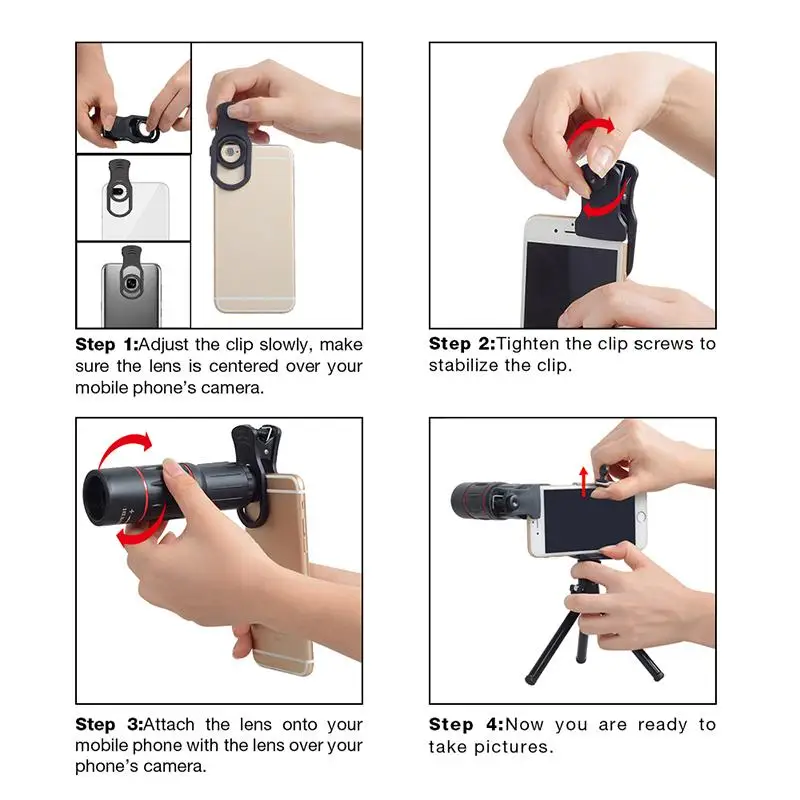 Step 1:Adjust the clip slowly, make sure the lens is centered over your mobile phone's camera.

Step 2:Tighten the clip screws to stabilize the clip.

Step 3:Attach the lens onto your mobile phone with the lens over your phone's camera.

Step 4:Now you are ready to take pictures.