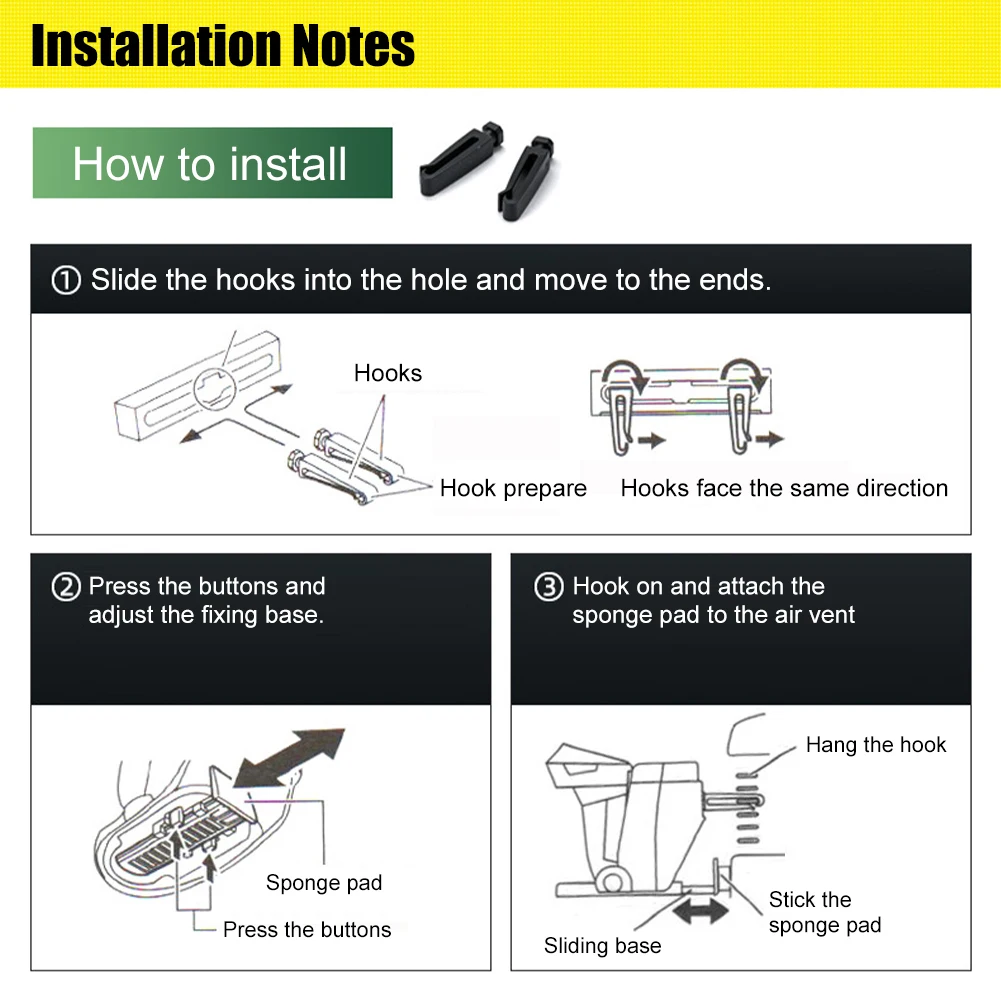 Installation Notes

How to install

① Slide the hooks into the hole and move to the ends.

Hooks

Hook prepare

Hooks face the same direction

② Press the buttons and adjust the fixing base.

Sponge pad

Press the buttons

③ Hook on and attach the sponge pad to the air vent

Hang the hook

Stick the sponge pad

Sliding base