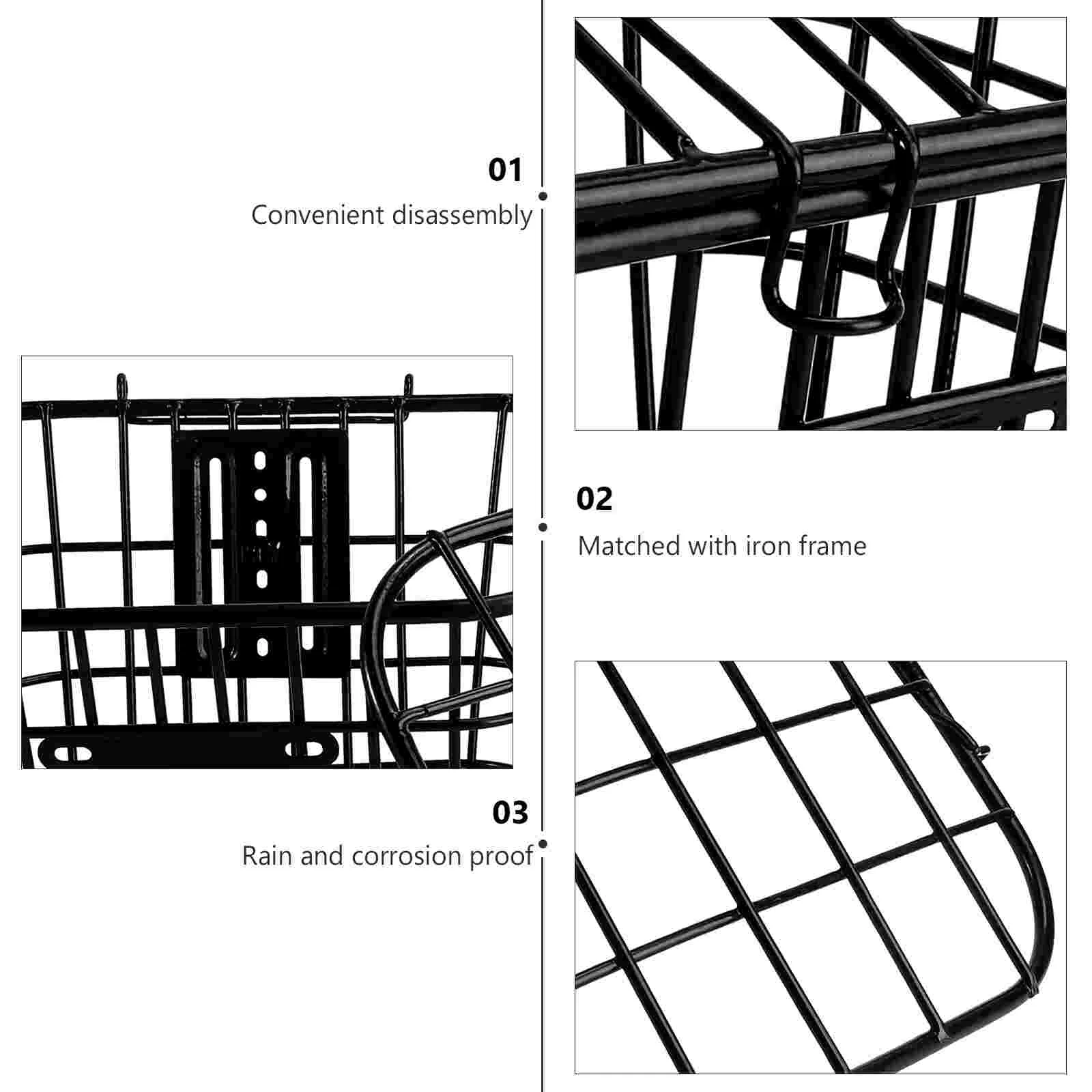 01
Convenient disassembly

02
Matched with iron frame

03
Rain and corrosion proof