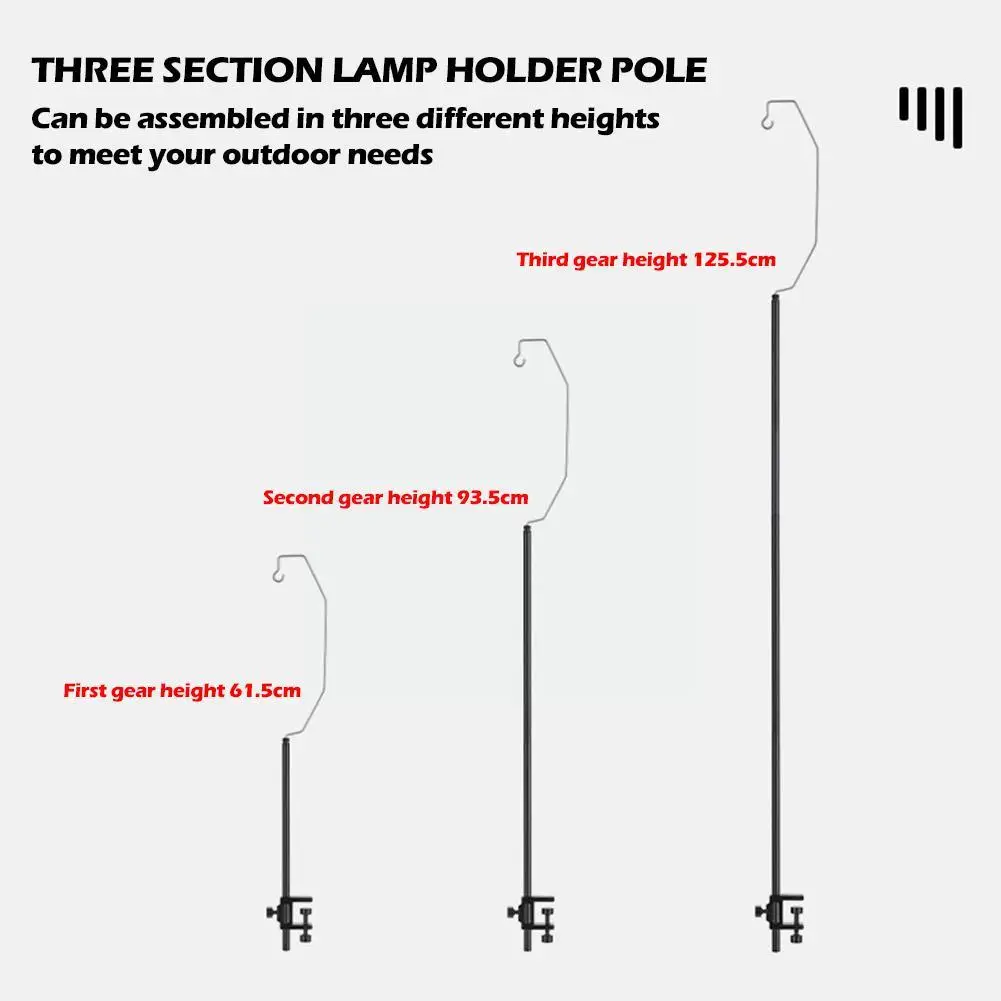 THREE SECTION LAMP HOLDER POLE

Can be assembled in three different heights to meet your outdoor needs

Third gear height 125.5cm

Second gear height 93.5cm

First gear height 61.5cm