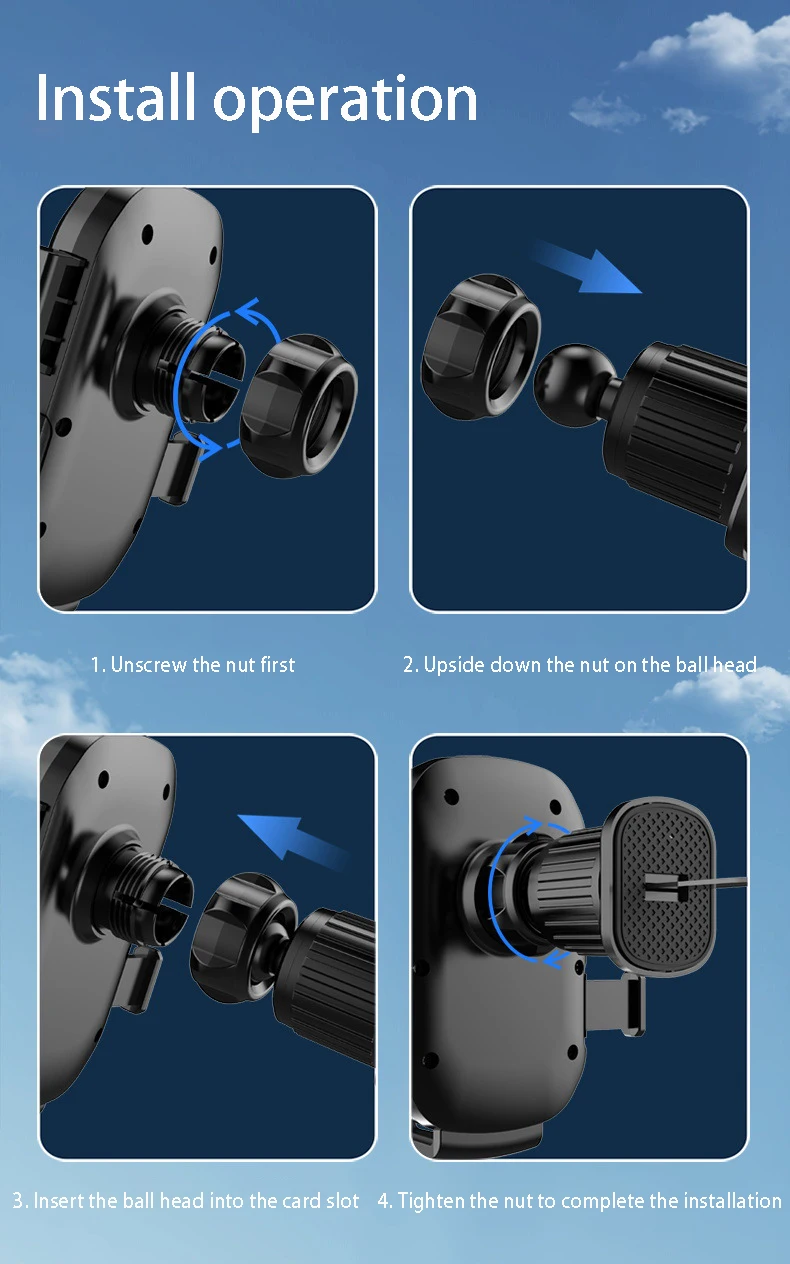 Install operation

1. Unscrew the nut first

2. Upside down the nut on the ball head

3. Insert the ball head into the card slot

4. Tighten the nut to complete the installation