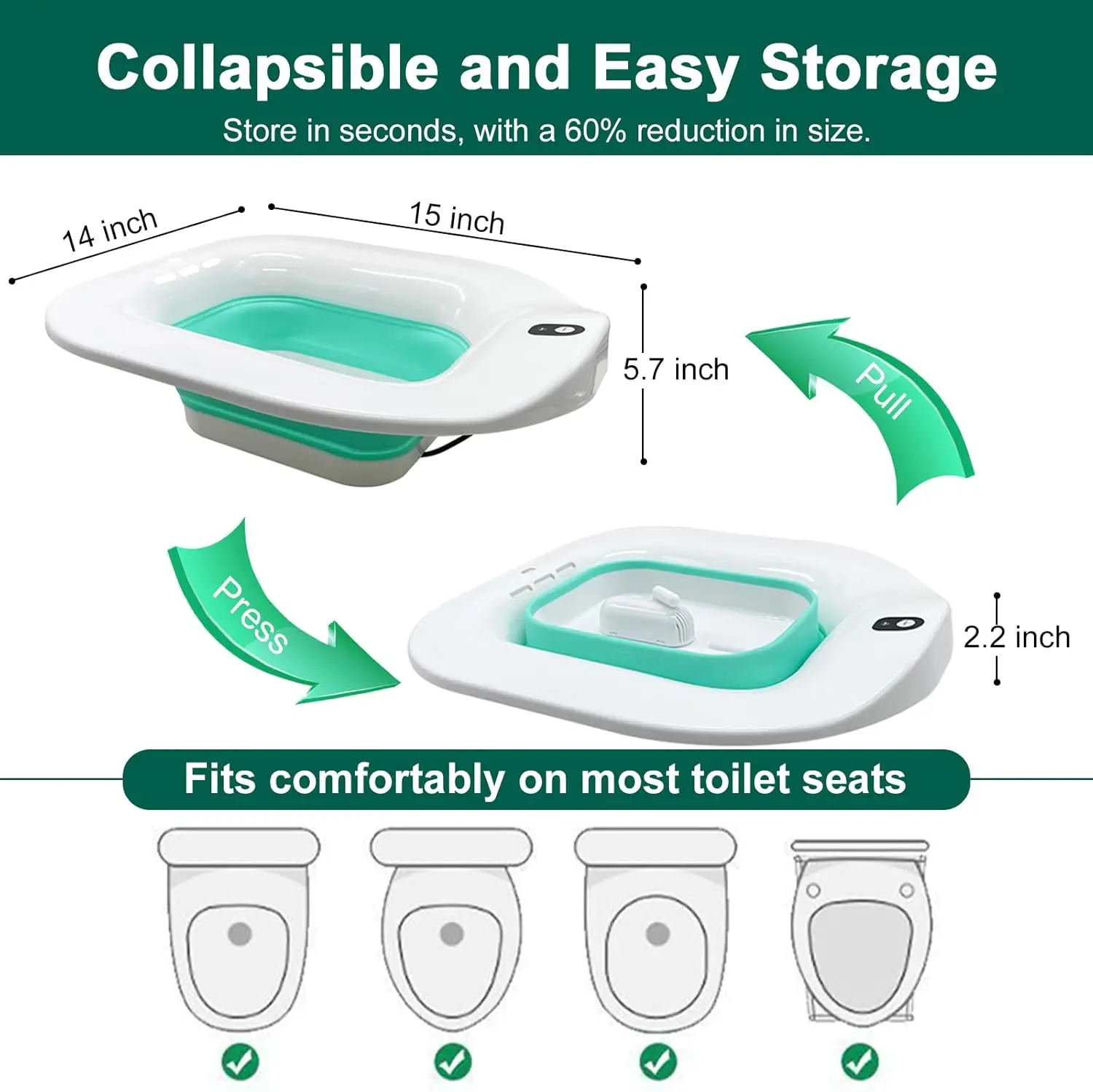 Collapsible and Easy Storage

Store in seconds, with a 60% reduction in size.

14 inch

15 inch

5.7 inch

Pull

Press

2.2 inch

Fits comfortably on most toilet seats