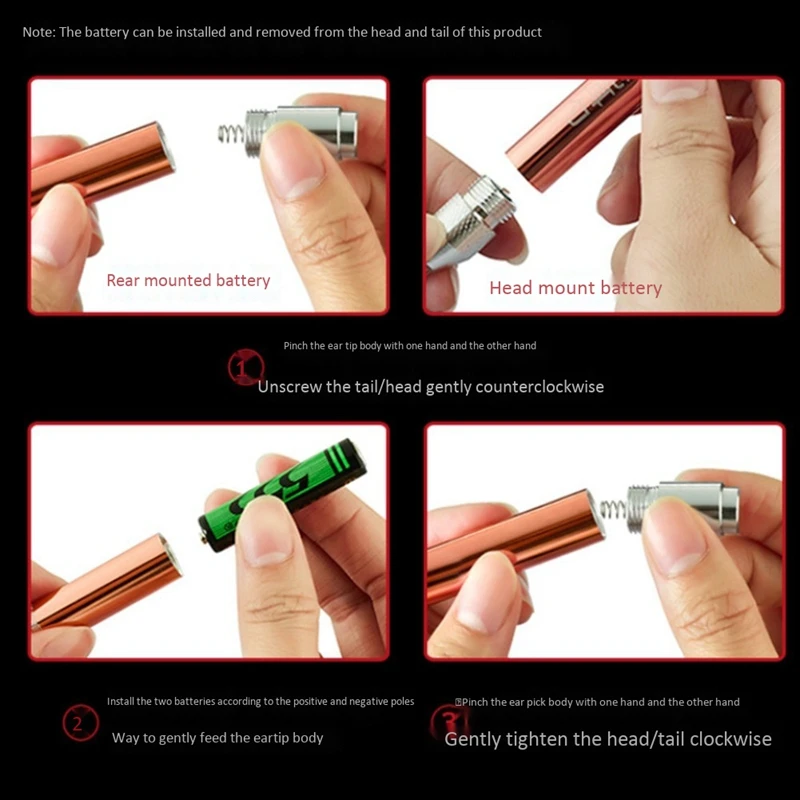 Note: The battery can be installed and removed from the head and tail of this product

Rear mounted battery

Head mount battery

Pinch the ear tip body with one hand and the other hand

1 Unscrew the tail/head gently counterclockwise

Install the two batteries according to the positive and negative poles

2 Way to gently feed the eartip body

Pinch the ear pick body with one hand and the other hand

3 Gently tighten the head/tail clockwise