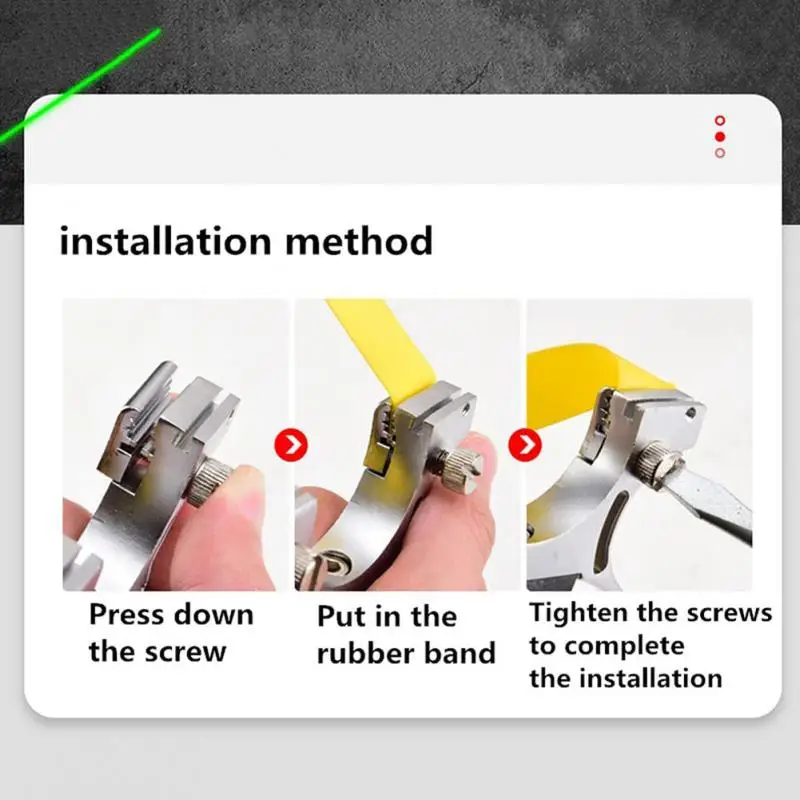 installation method

Press down the screw

Put in the rubber band

Tighten the screws to complete the installation