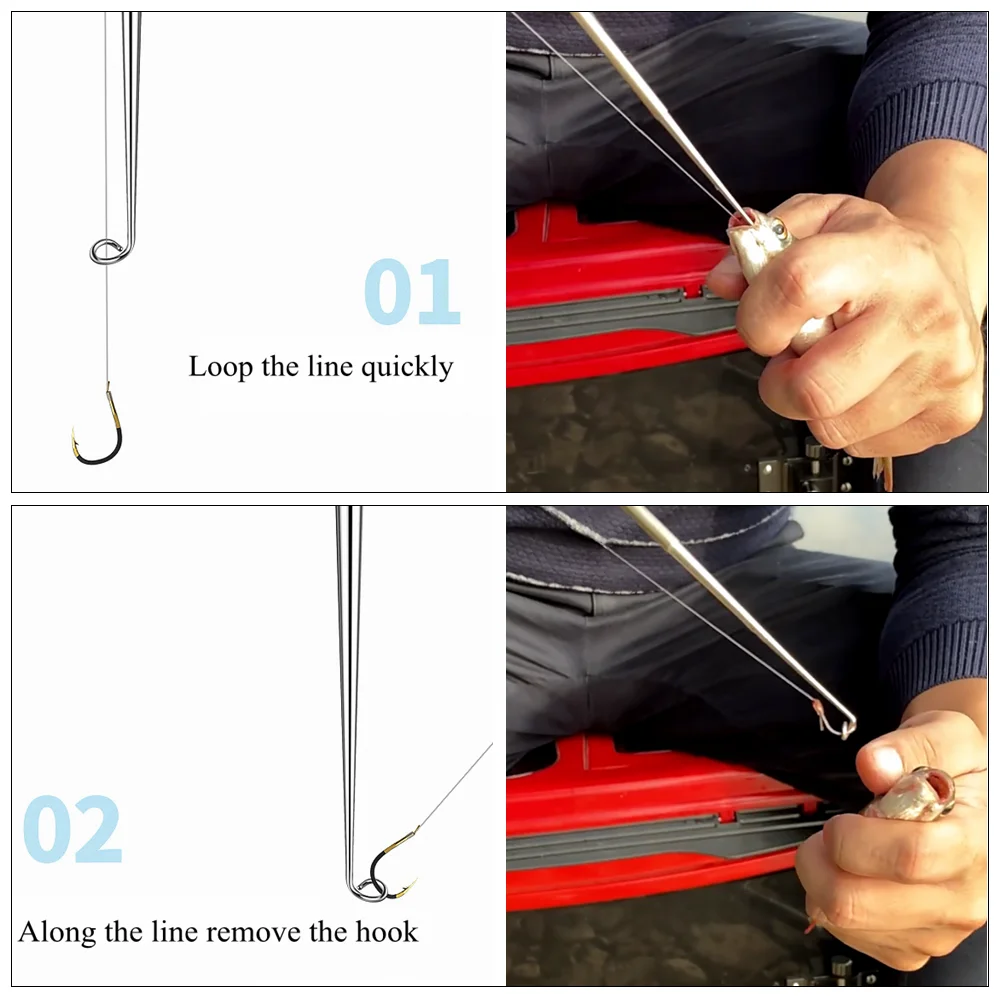 01

Loop the line quickly

02

Along the line remove the hook