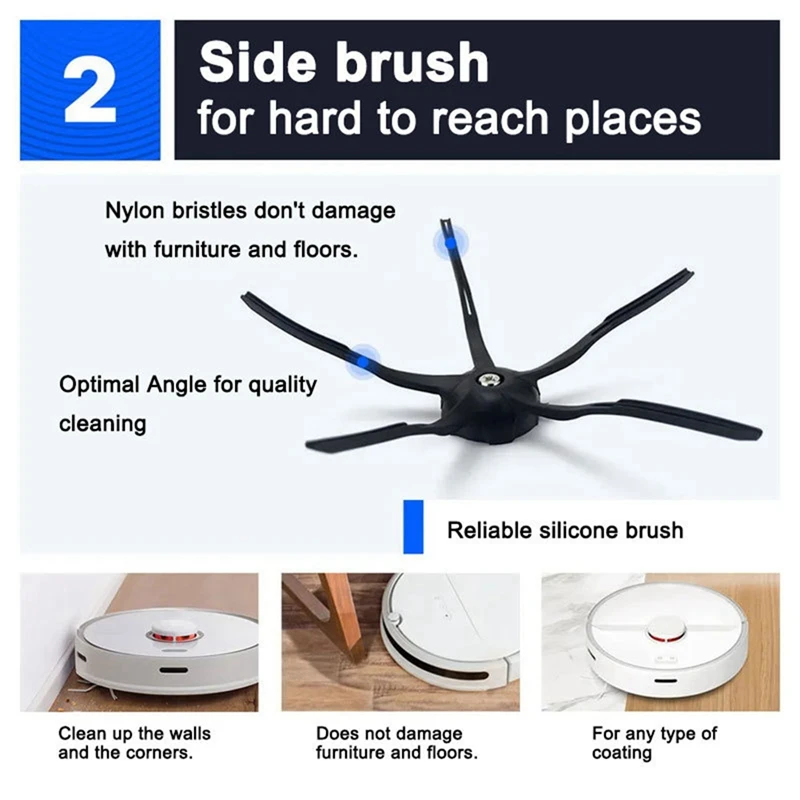 2

Side brush
for hard to reach places

Nylon bristles don't damage with furniture and floors.

Optimal Angle for quality cleaning

Reliable silicone brush

Clean up the walls and the corners.

Does not damage furniture and floors.

For any type of coating