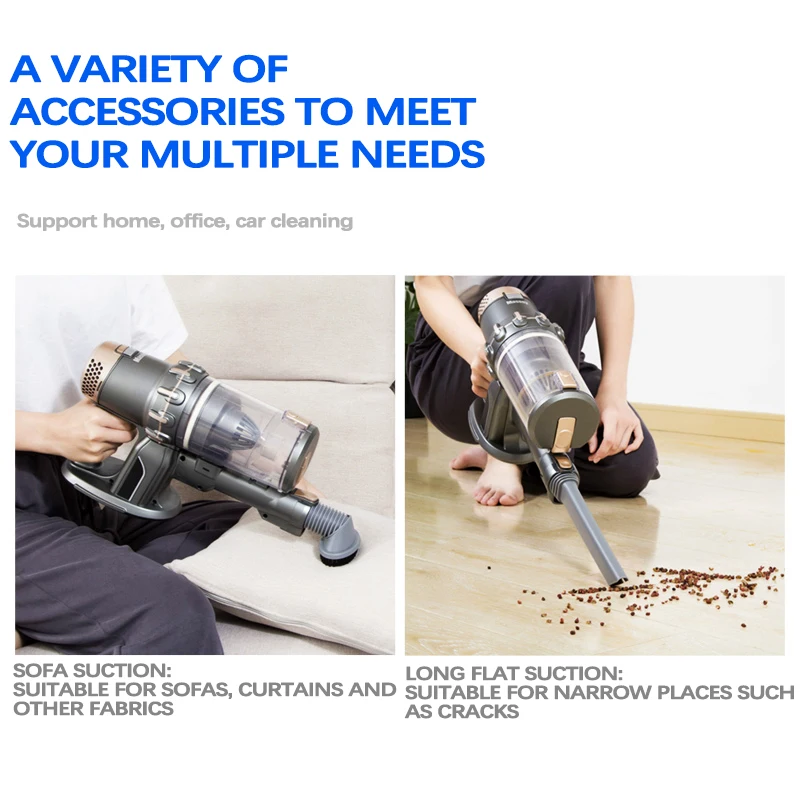 A VARIETY OF ACCESSORIES TO MEET YOUR MULTIPLE NEEDS

Support home, office, car cleaning

SOFA SUCTION:
SUITABLE FOR SOFAS, CURTAINS AND OTHER FABRICS

LONG FLAT SUCTION:
SUITABLE FOR NARROW PLACES SUCH AS CRACKS