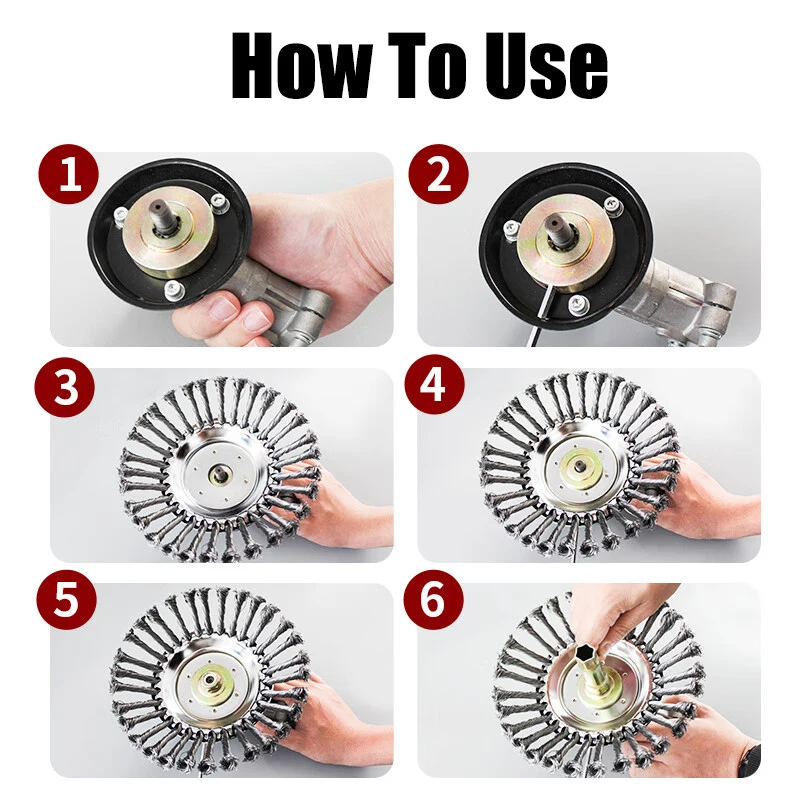 How To Use

1

2

3

4

5

6