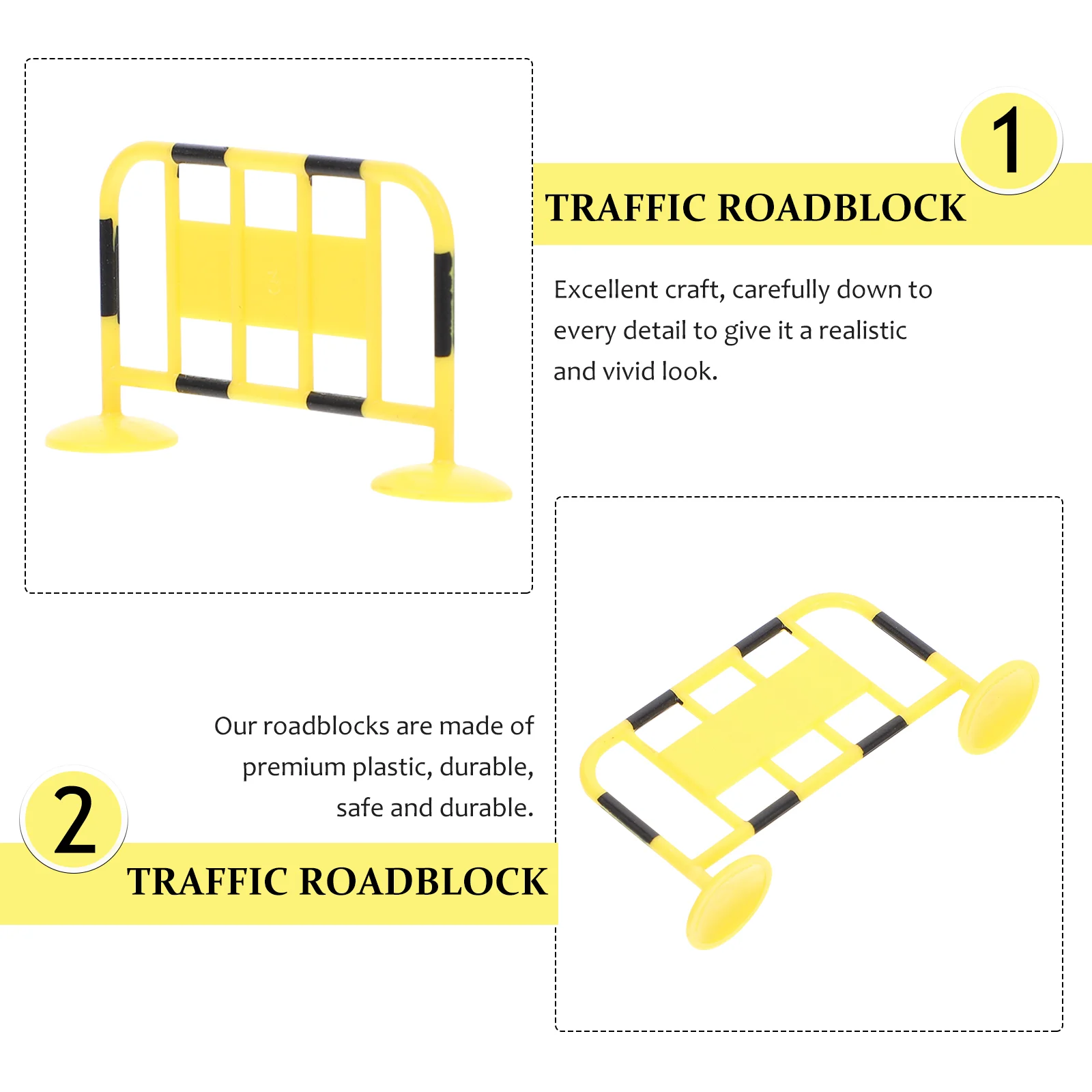 1

TRAFFIC ROADBLOCK

Excellent craft, carefully down to every detail to give it a realistic and vivid look.

Our roadblocks are made of premium plastic, durable, safe and durable.

2

TRAFFIC ROADBLOCK