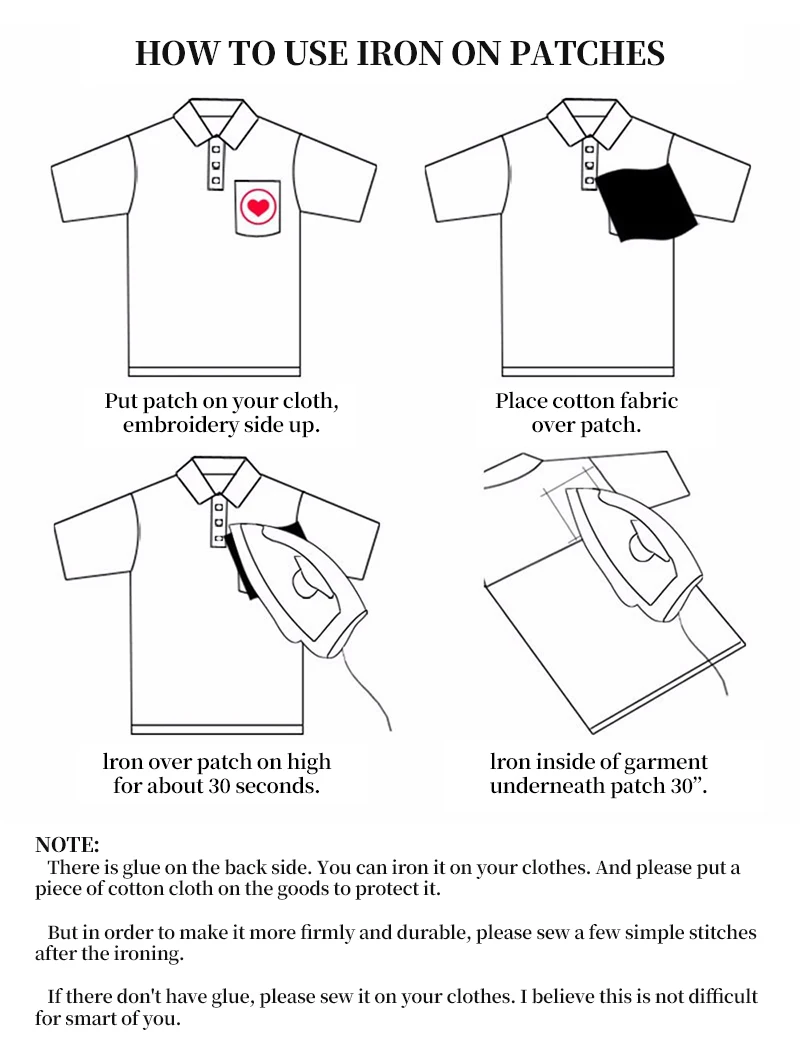 HOW TO USE IRON ON PATCHES

Put patch on your cloth, embroidery side up.

Place cotton fabric over patch.

lron over patch on high for about 30 seconds.

lron inside of garment underneath patch 30”.

NOTE:
There is glue on the back side. You can iron it on your clothes. And please put a piece of cotton cloth on the goods to protect it.

But in order to make it more firmly and durable, please sew a few simple stitches after the ironing.

If there don't have glue, please sew it on your clothes. I believe this is not difficult for smart of you.