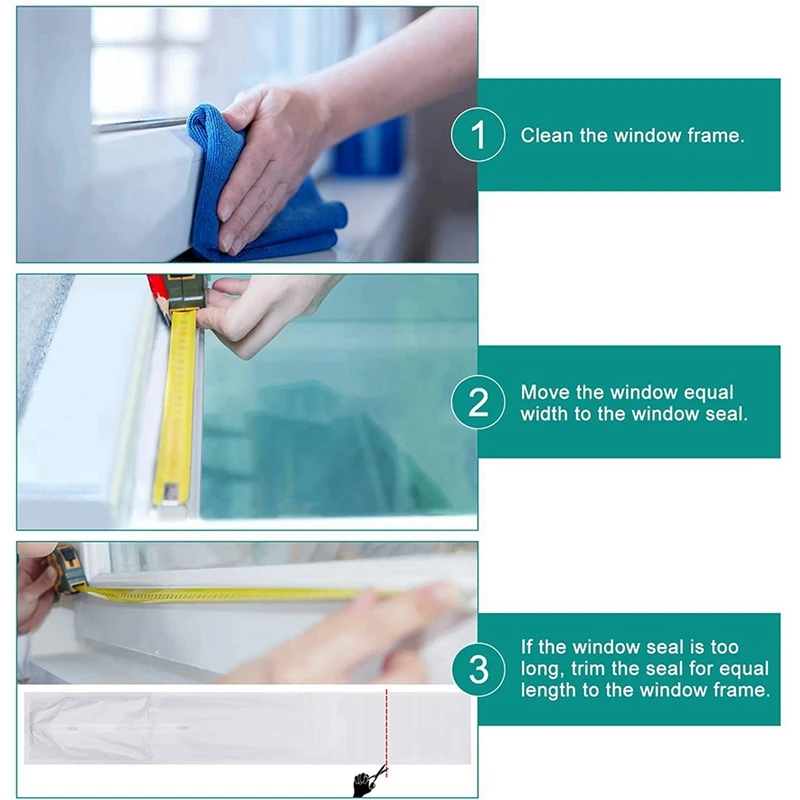 1 Clean the window frame.

2 Move the window equal width to the window seal.

3 If the window seal is too long, trim the seal for equal length to the window frame.