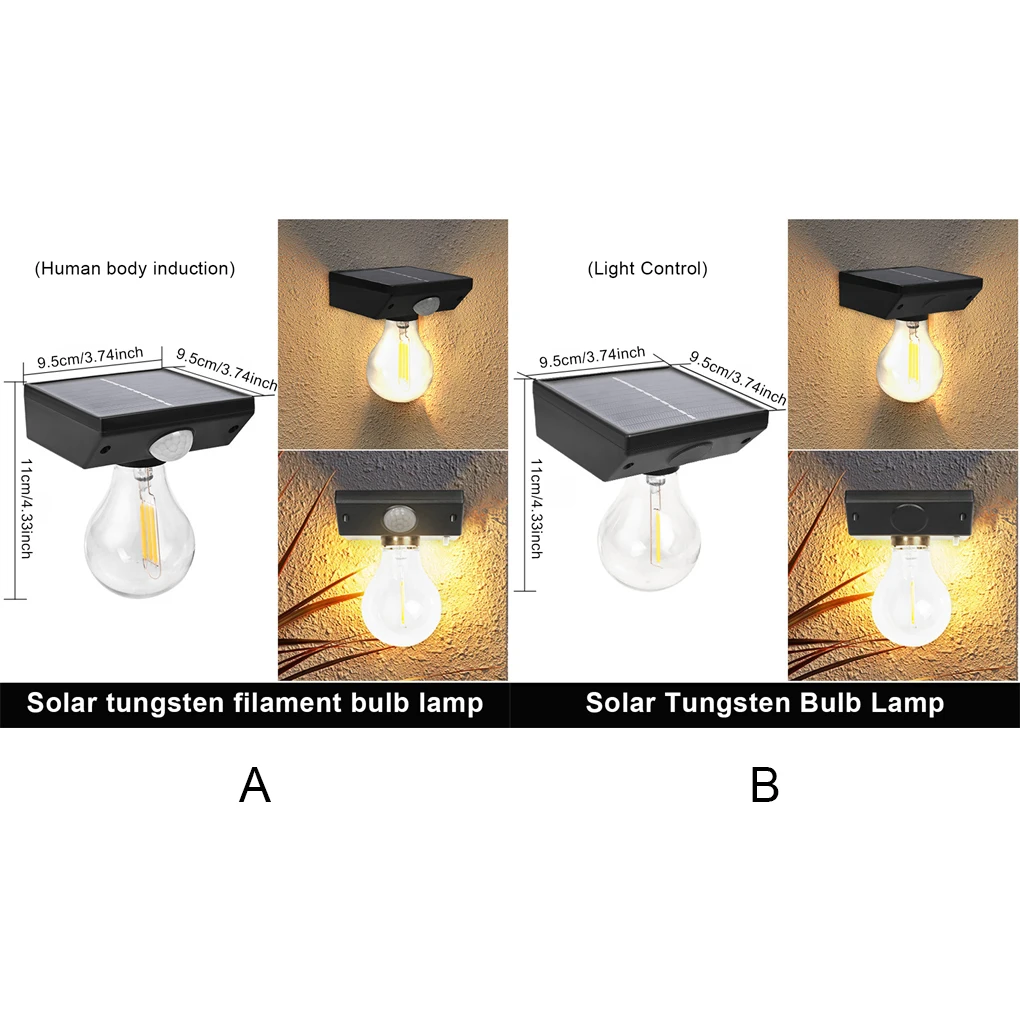 (Human body induction)

9.5cm/3.74inch

9.5cm/3.74inch

11cm/4.33inch

Solar tungsten filament bulb lamp

A

(Light Control)

9.5cm/3.74inch

9.5cm/3.74inch

11cm/4.33inch

Solar Tungsten Bulb Lamp

B