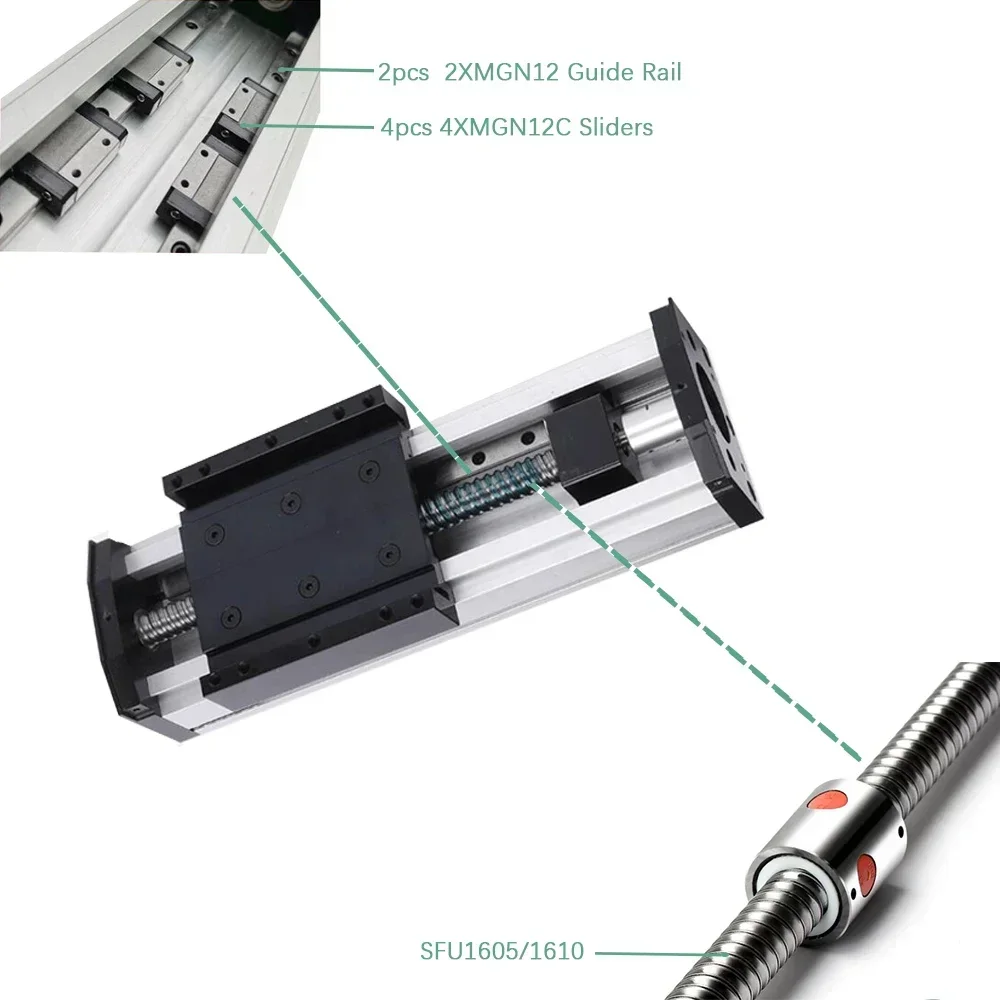 2pcs 2XMGN12 Guide Rail

4pcs 4XMGN12C Sliders

SFU1605/1610