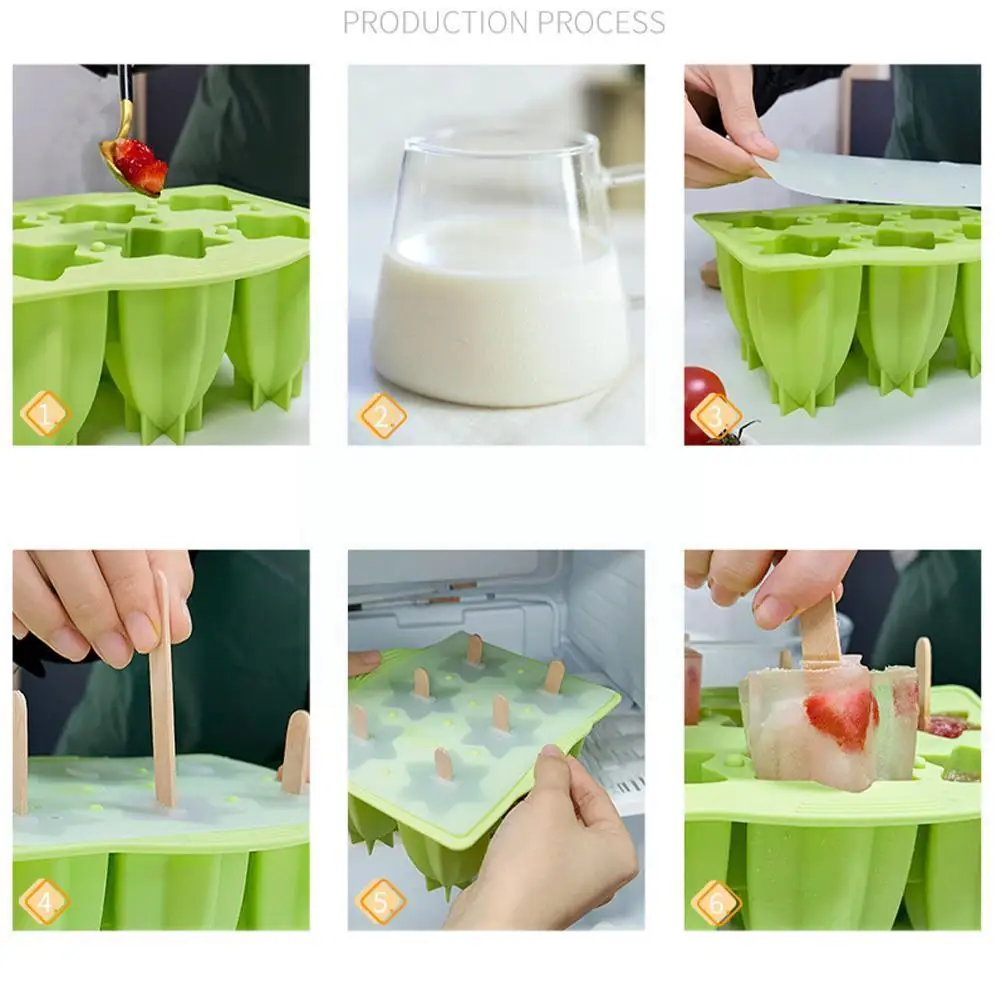 PRODUCTION PROCESS

1

2

3

4

5

6