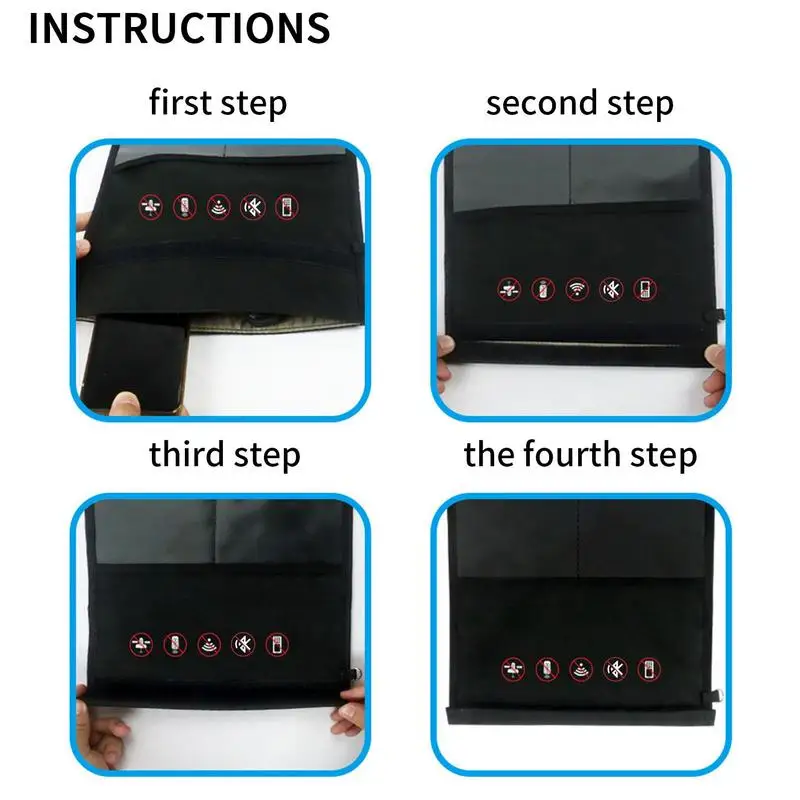 INSTRUCTIONS

first step

second step

third step

the fourth step