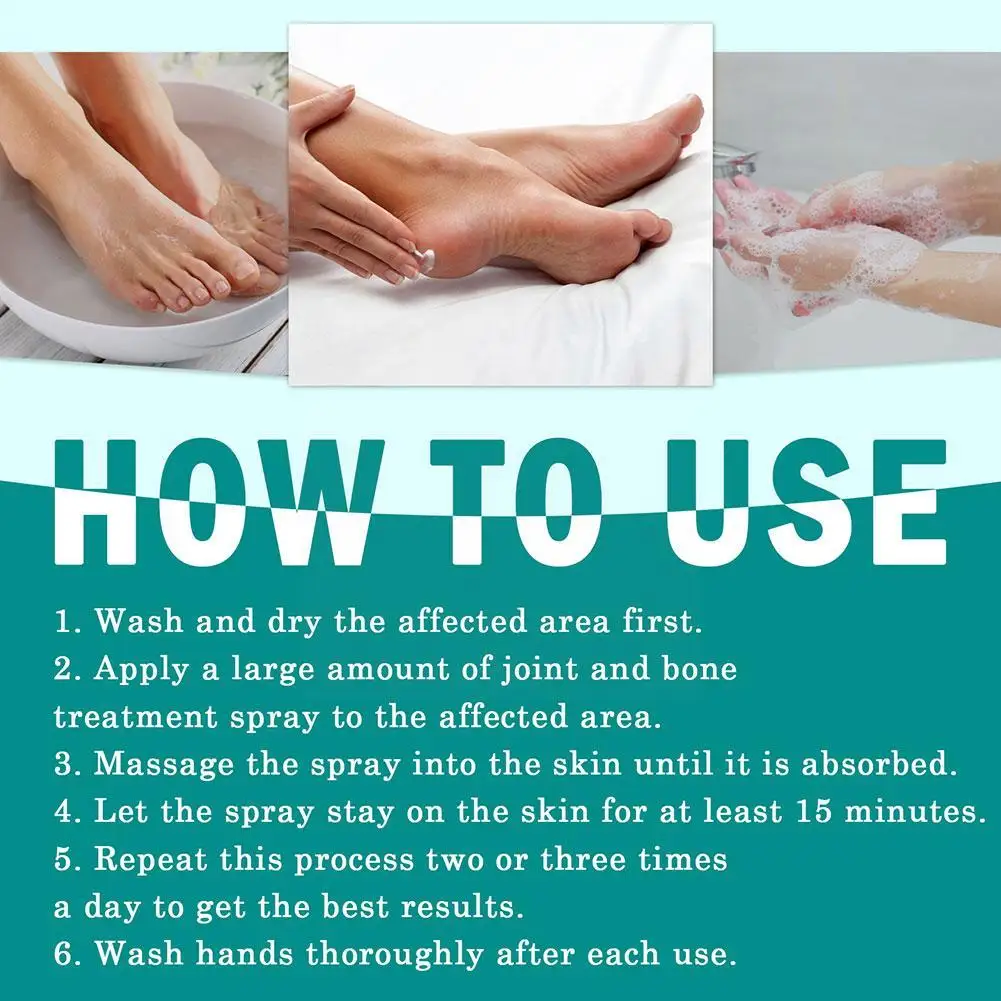 HOW TO USE

1. Wash and dry the affected area first.
2. Apply a large amount of joint and bone treatment spray to the affected area.
3. Massage the spray into the skin until it is absorbed.
4. Let the spray stay on the skin for at least 15 minutes.
5. Repeat this process two or three times a day to get the best results.
6. Wash hands thoroughly after each use.