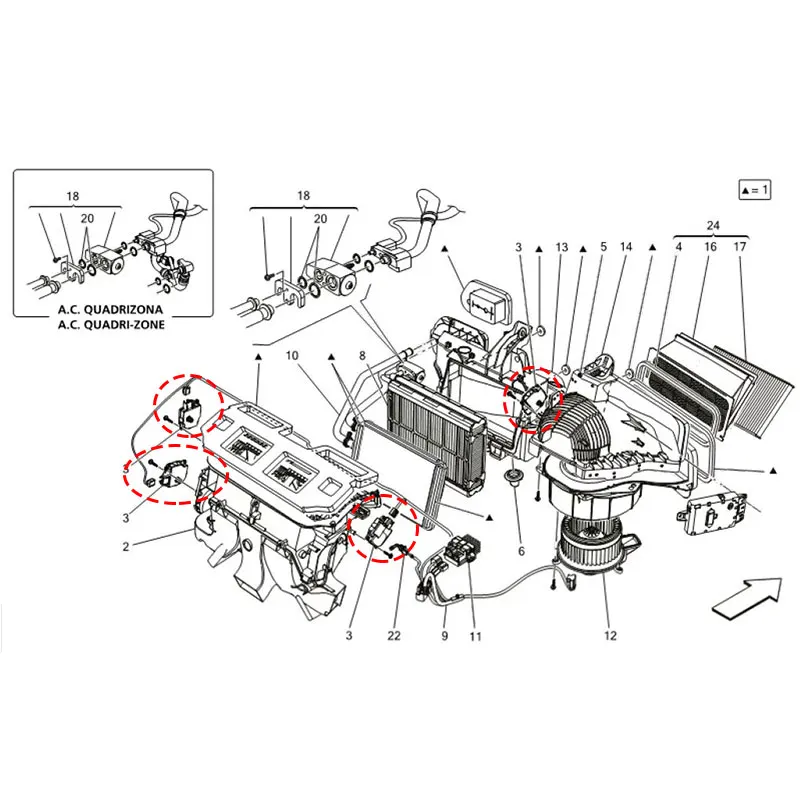 18
20
A.C. QUADRIZONA
A.C. QUADRI-ZONE

18
20

▲ = 1

24
3 ▲ 13 ▲ 5 14 ▲ 4 16 17

▲ 10 ▲ 8

▲

3

3

2

▲

▲

6

3 22 9 11 12