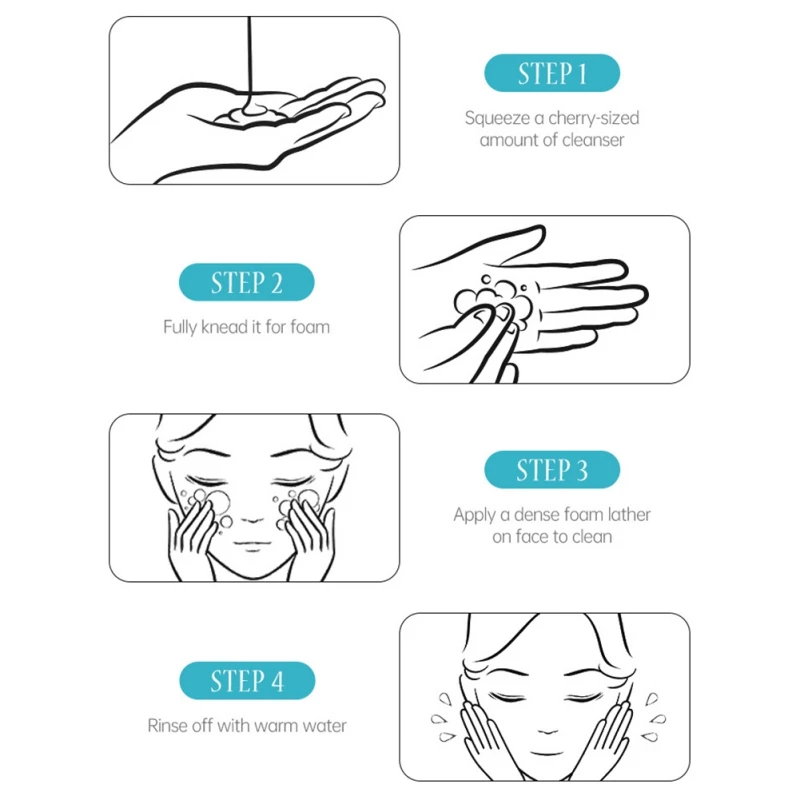 STEP 1

Squeeze a cherry-sized amount of cleanser

STEP 2

Fully knead it for foam

STEP 3

Apply a dense foam lather on face to clean

STEP 4

Rinse off with warm water