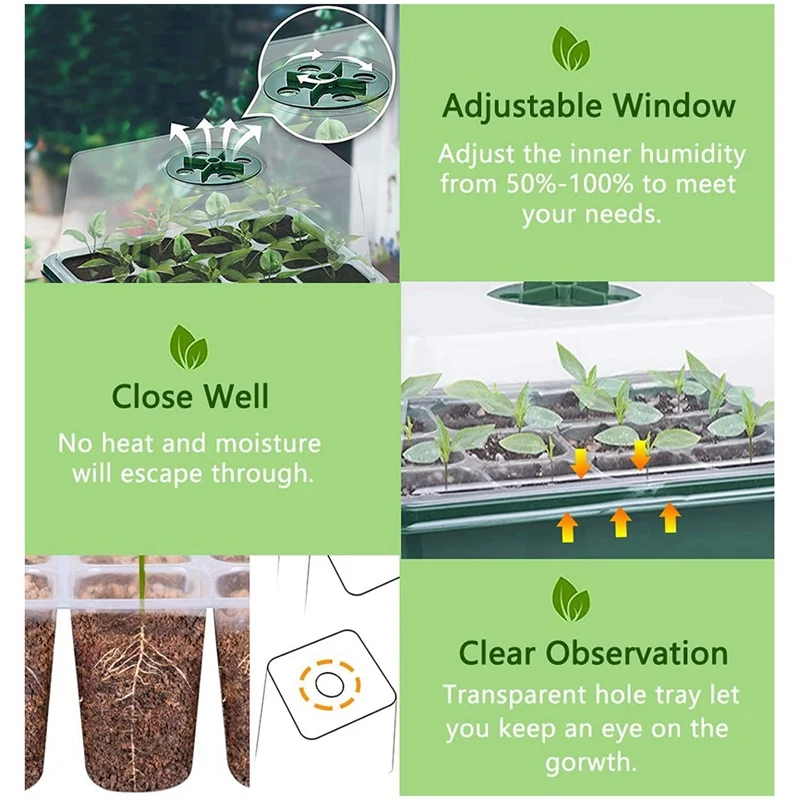 Adjustable Window
Adjust the inner humidity from 50%-100% to meet your needs.

Close Well
No heat and moisture will escape through.

Clear Observation
Transparent hole tray let you keep an eye on the gorwth.