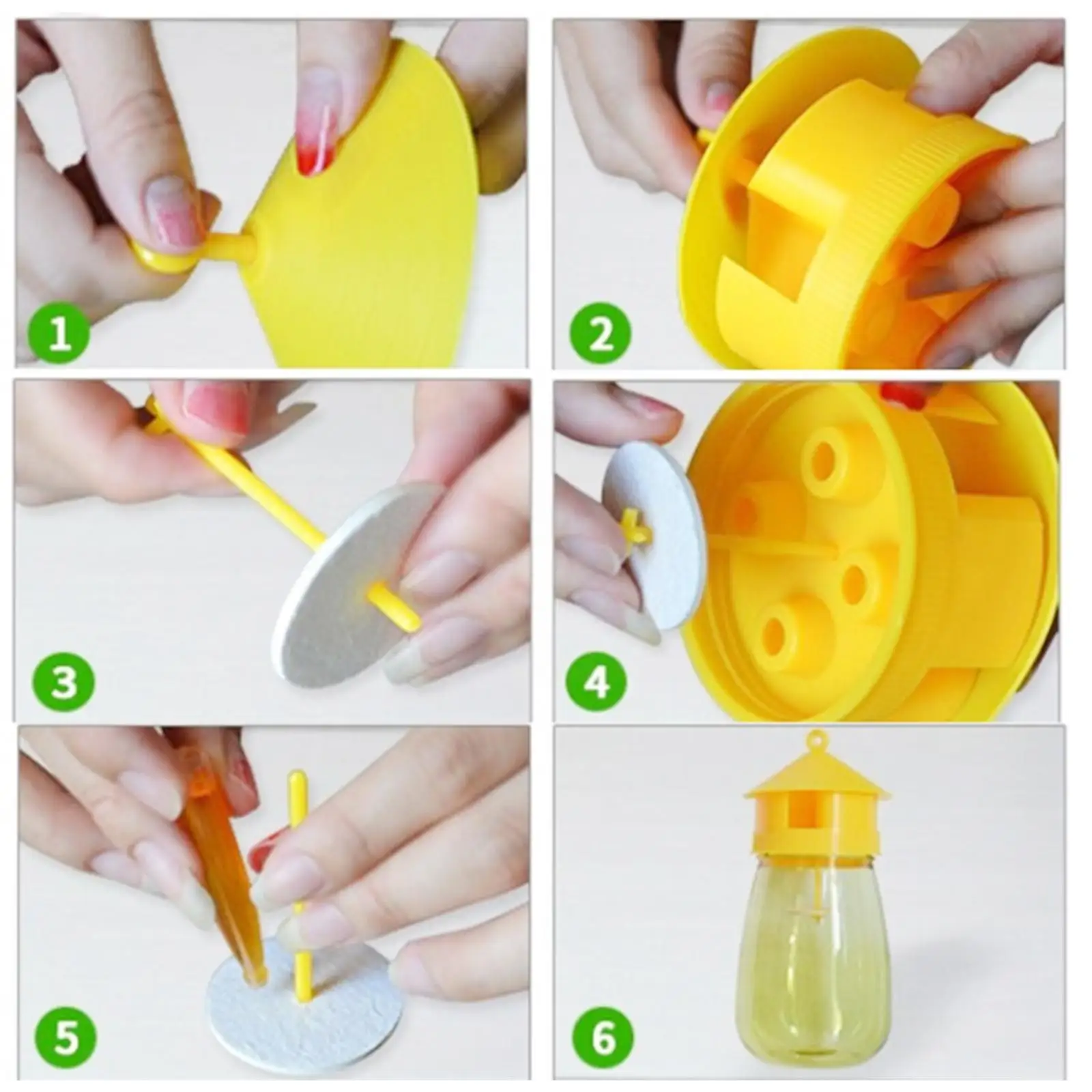 1

2

3

4

5

6