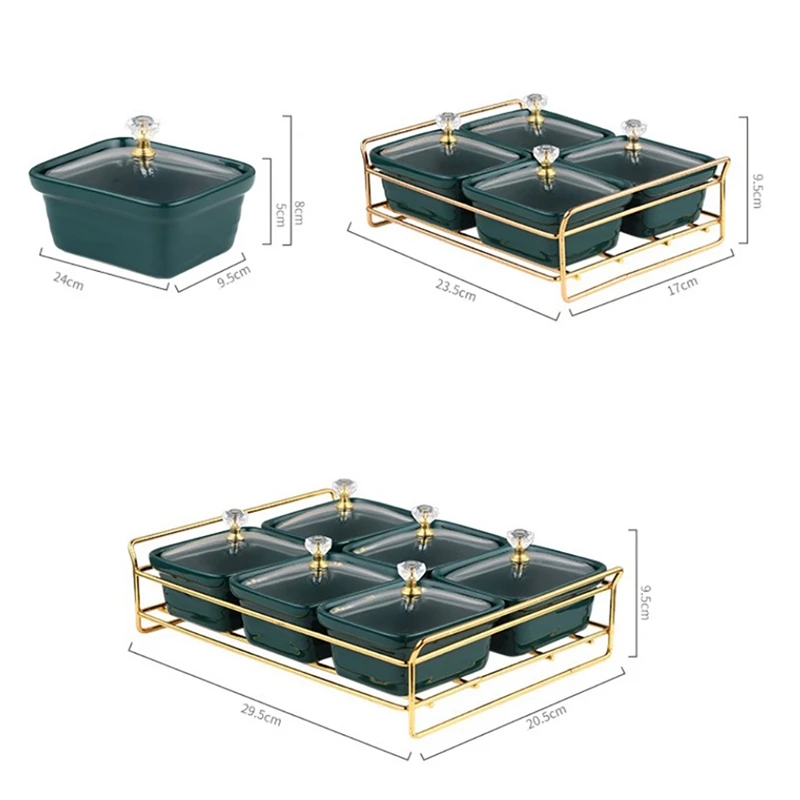 8cm
5cm
24cm
9.5cm
9.5cm
23.5cm
17cm
9.5cm
29.5cm
20.5cm