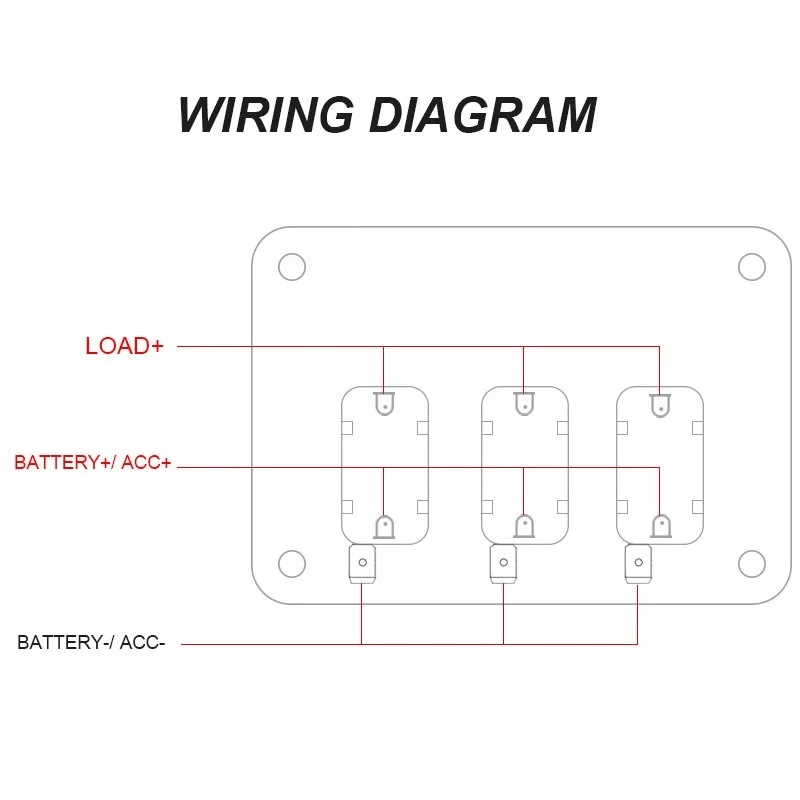 WIRING DIAGRAM

LOAD+

BATTERY+/ ACC+

BATTERY-/ ACC-