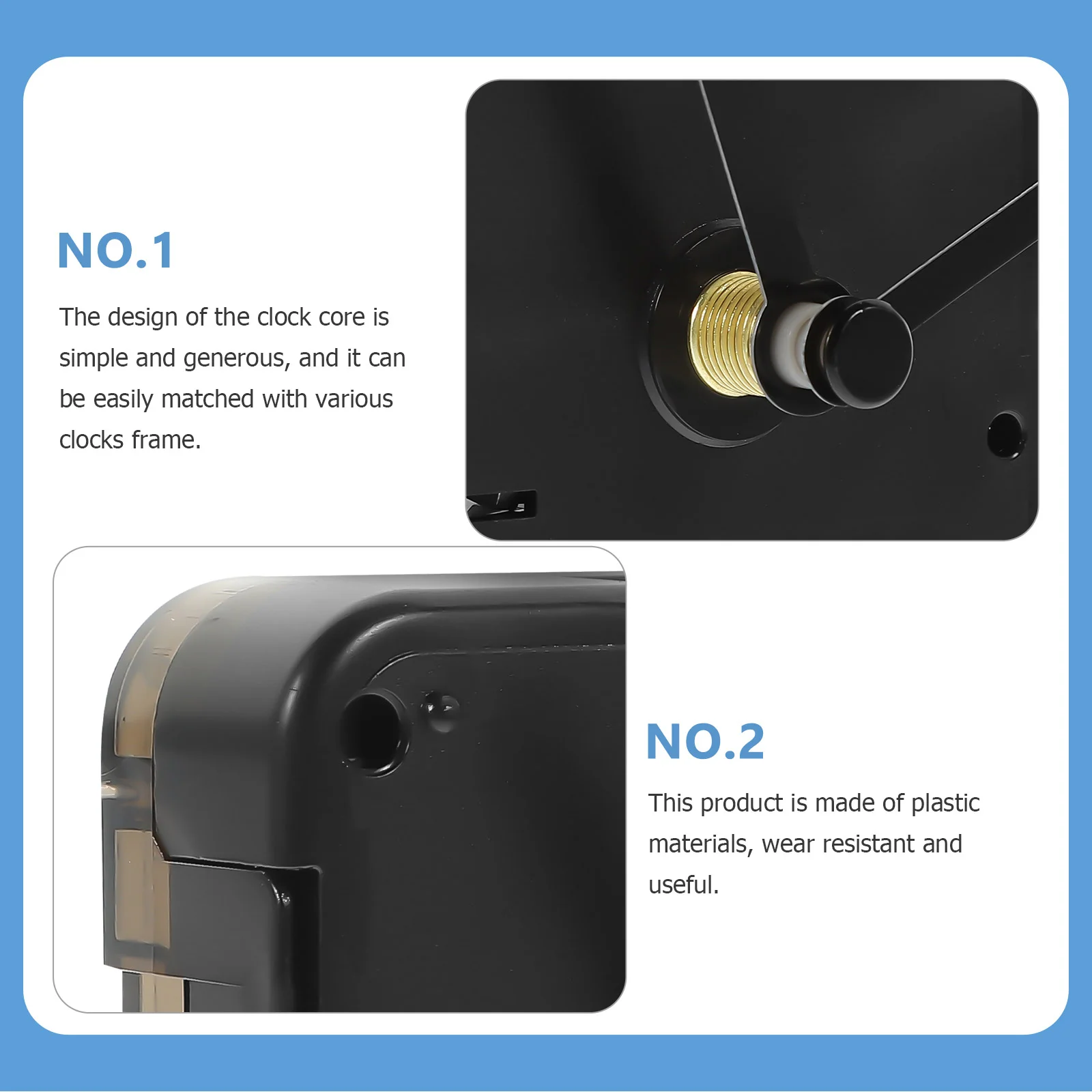 NO.1

The design of the clock core is simple and generous, and it can be easily matched with various clocks frame.

NO.2

This product is made of plastic materials, wear resistant and useful.