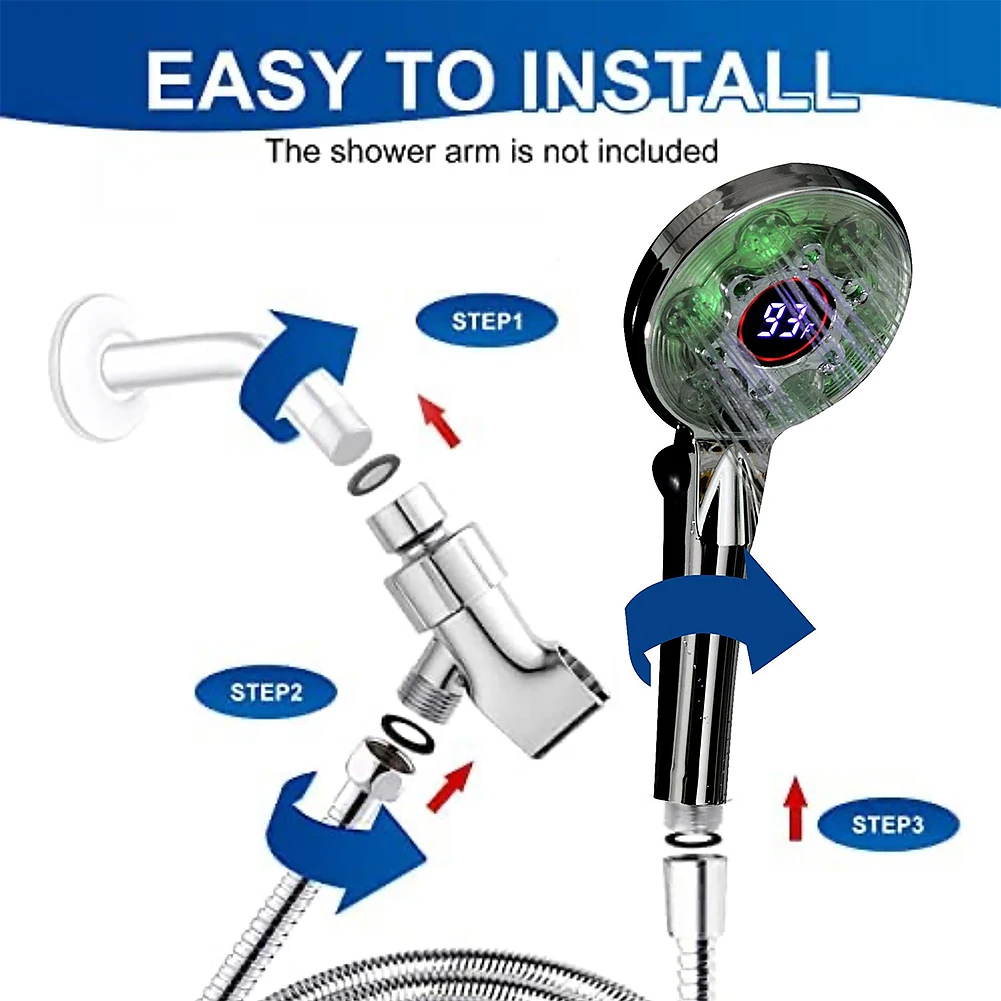 EASY TO INSTALL
The shower arm is not included

STEP1

93°F

STEP2

STEP3