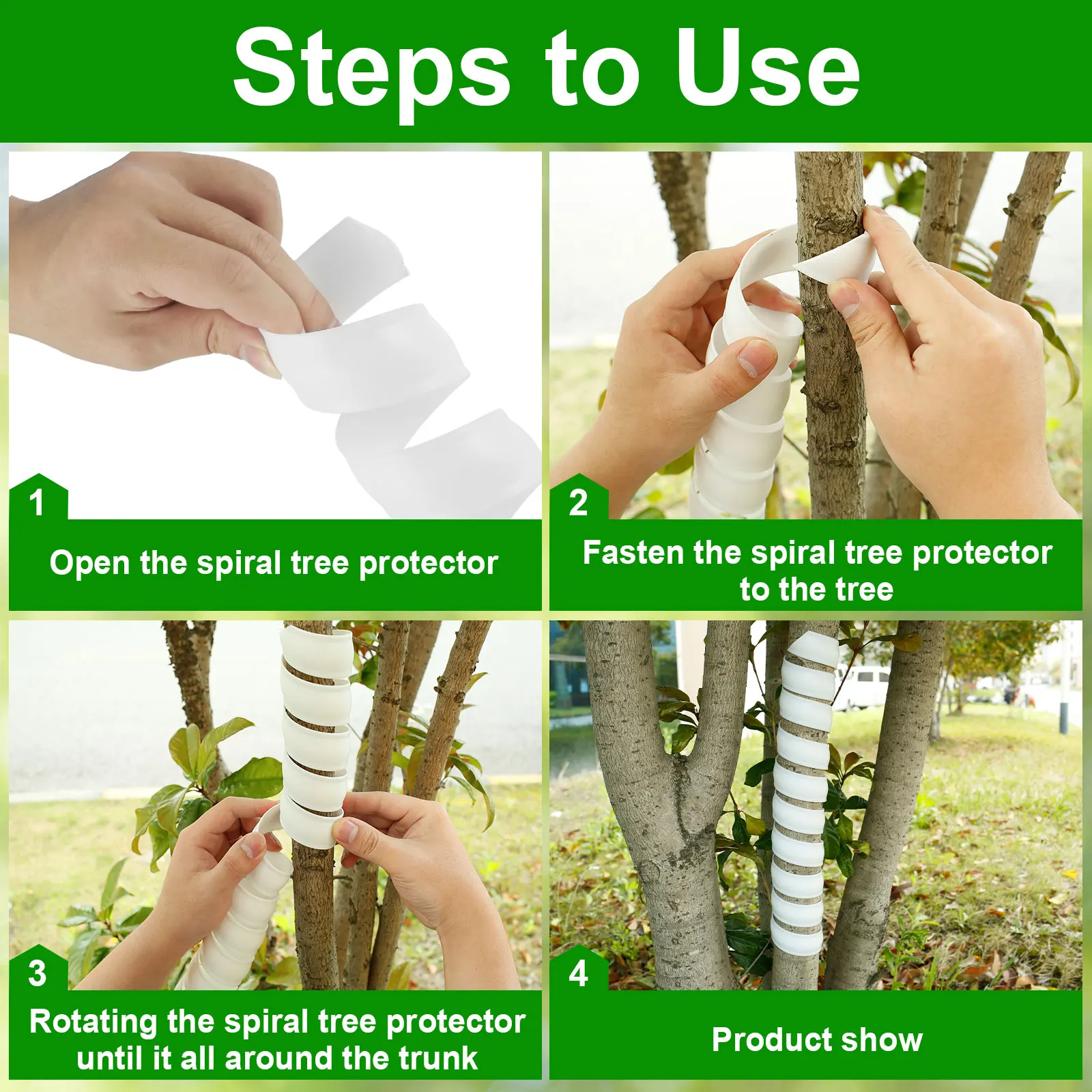 Steps to Use

1

Open the spiral tree protector

2

Fasten the spiral tree protector to the tree

3

Rotating the spiral tree protector until it all around the trunk

4

Product show