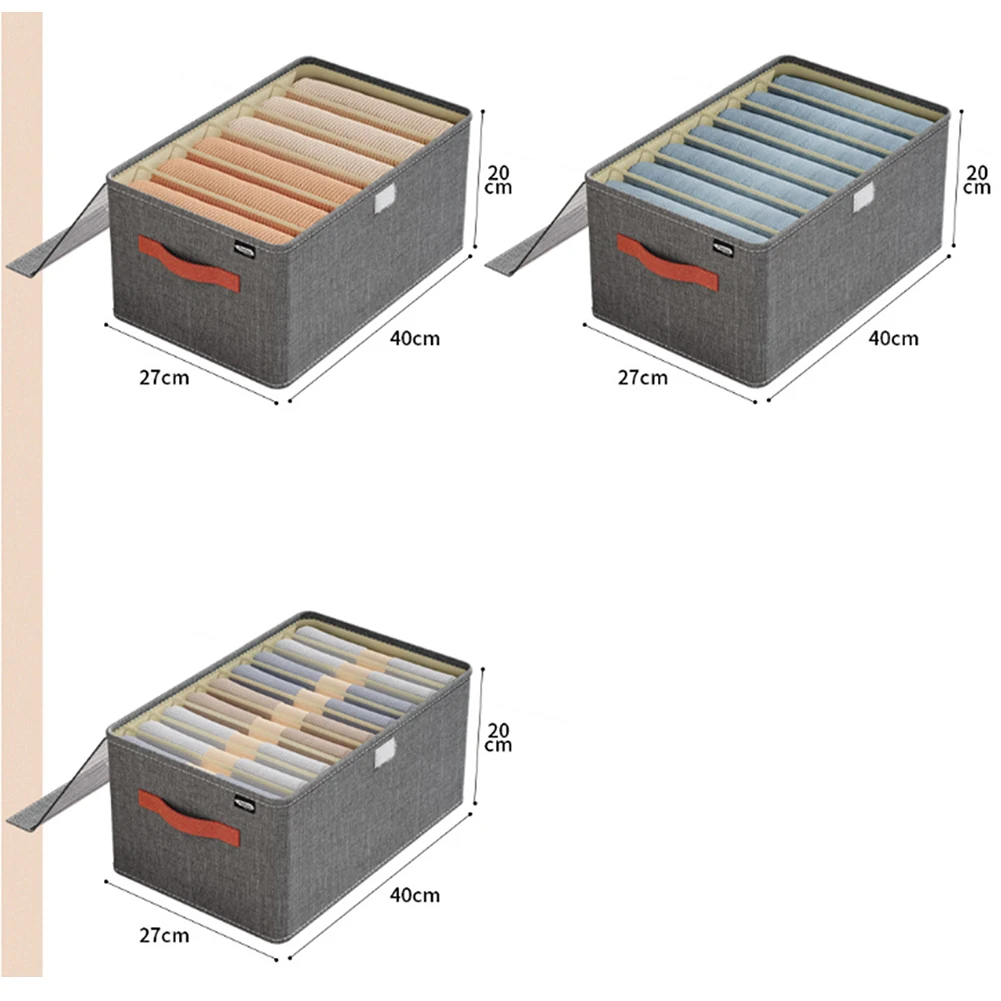 20 cm

40cm

27cm

20 cm

40cm

27cm

20 cm

40cm

27cm