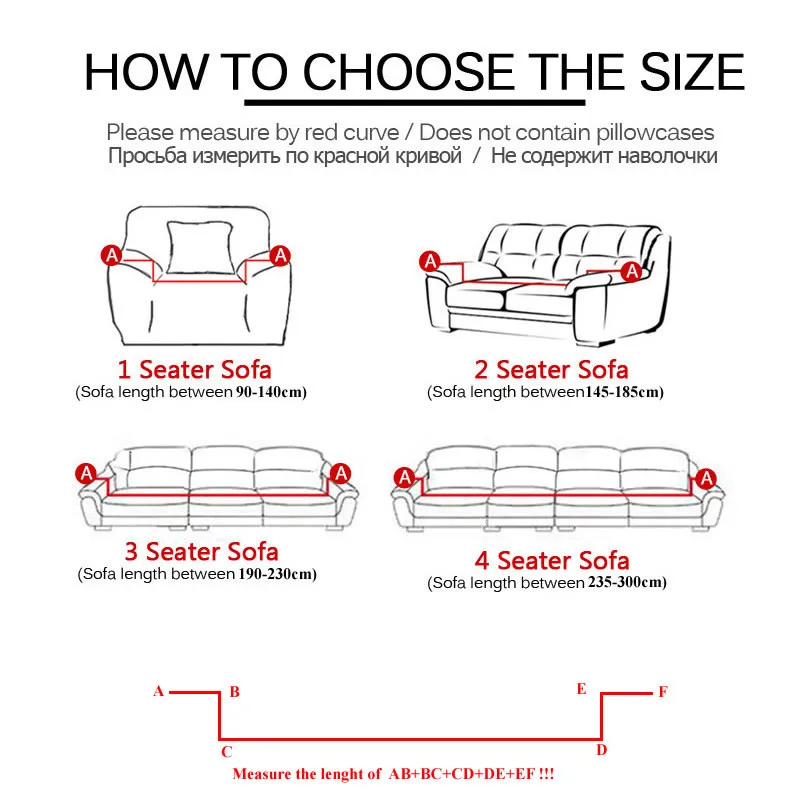 HOW TO CHOOSE THE SIZE

Please measure by red curve / Does not contain pillowcases
Просьба измерить по красной кривой / Не содержит наволочки

A A

1 Seater Sofa
(Sofa length between 90-140cm)

A A

2 Seater Sofa
(Sofa length between145-185cm)

A A

3 Seater Sofa
(Sofa length between 190-230cm)

A A

4 Seater Sofa
(Sofa length between 235-300cm)

A B E F
C D

Measure the lenght of AB+BC+CD+DE+EF !!!