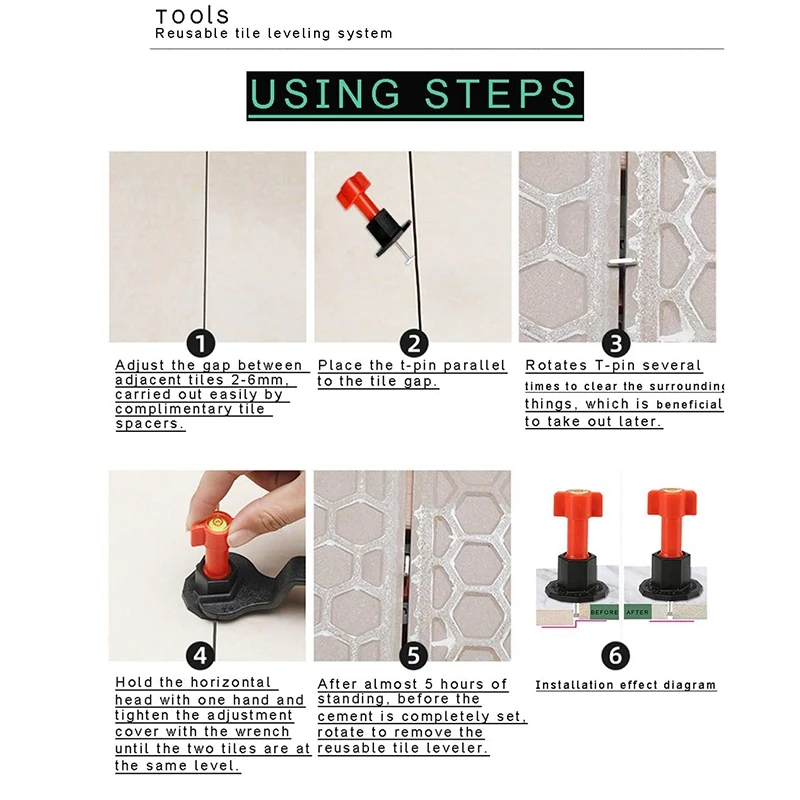 TOOLS
Reusable tile leveling system

USING STEPS

1
Adjust the gap between adjacent tiles 2-6mm, carried out easily by complimentary tile spacers.

2
Place the t-pin parallel to the tile gap.

3
Rotates T-pin several times to clear the surrounding things, which is beneficial to take out later.

4
Hold the horizontal head with one hand and tighten the adjustment cover with the wrench until the two tiles are at the same level.

5
After almost 5 hours of standing, before the cement is completely set, rotate to remove the reusable tile leveler.

BEFORE
AFTER
6
Installation effect diagram